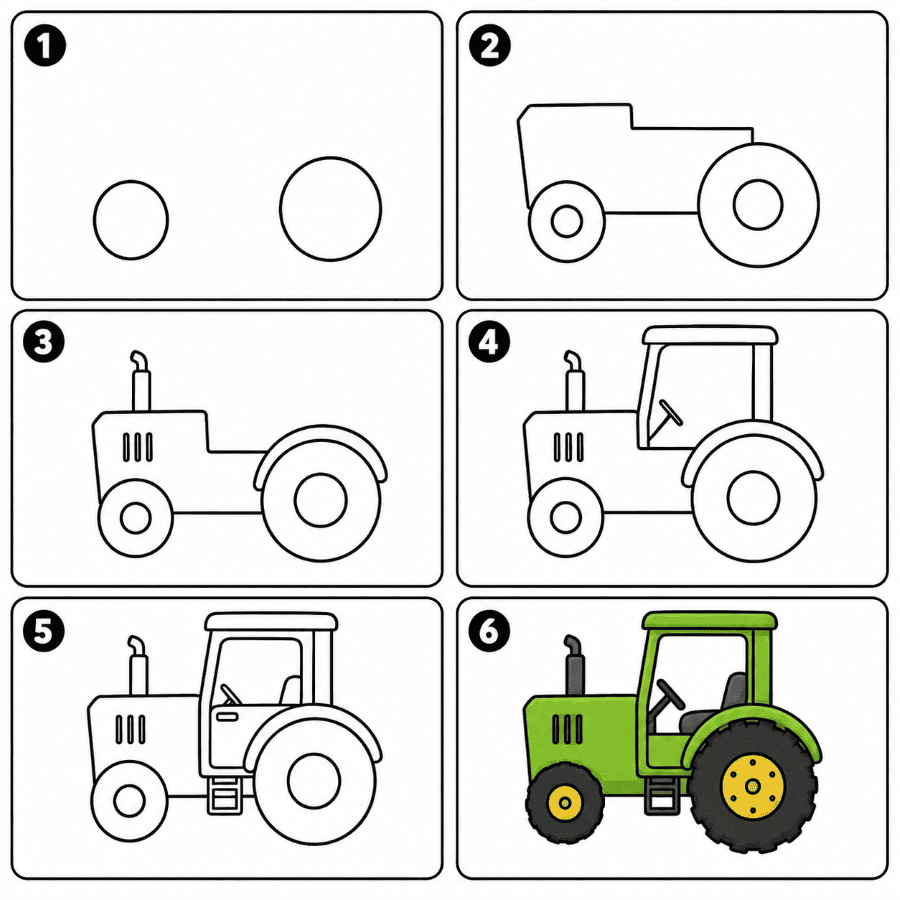 1
2
3
4
5
6