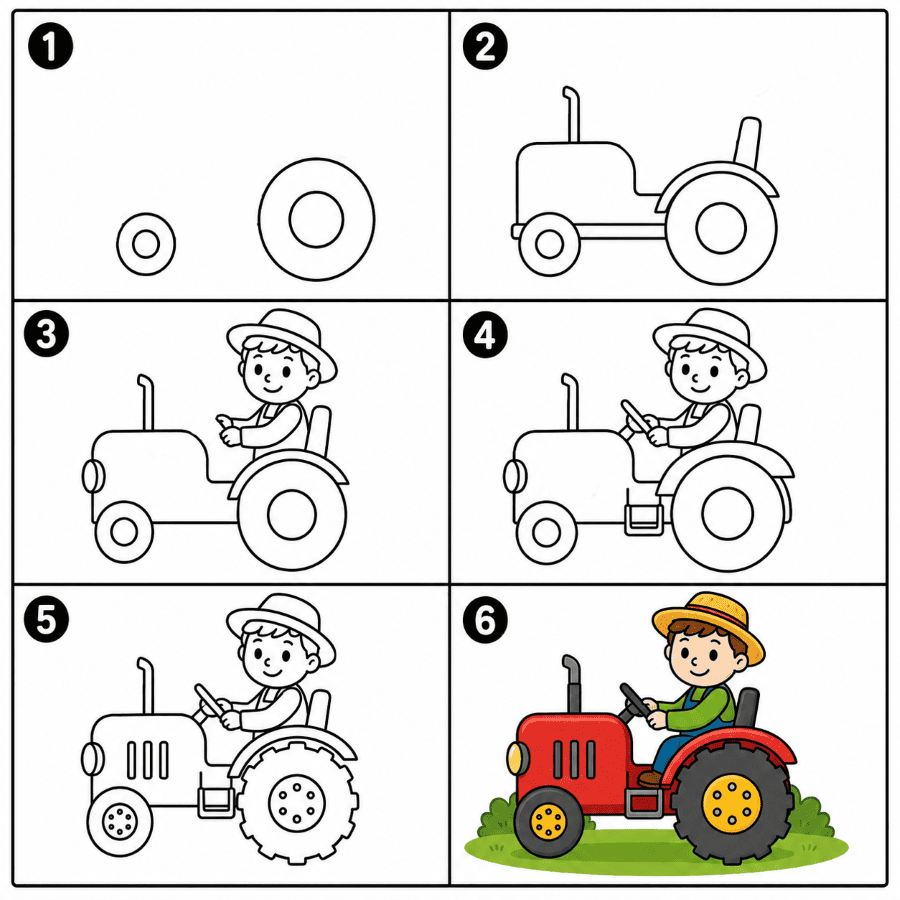 1
2
3
4
5
6