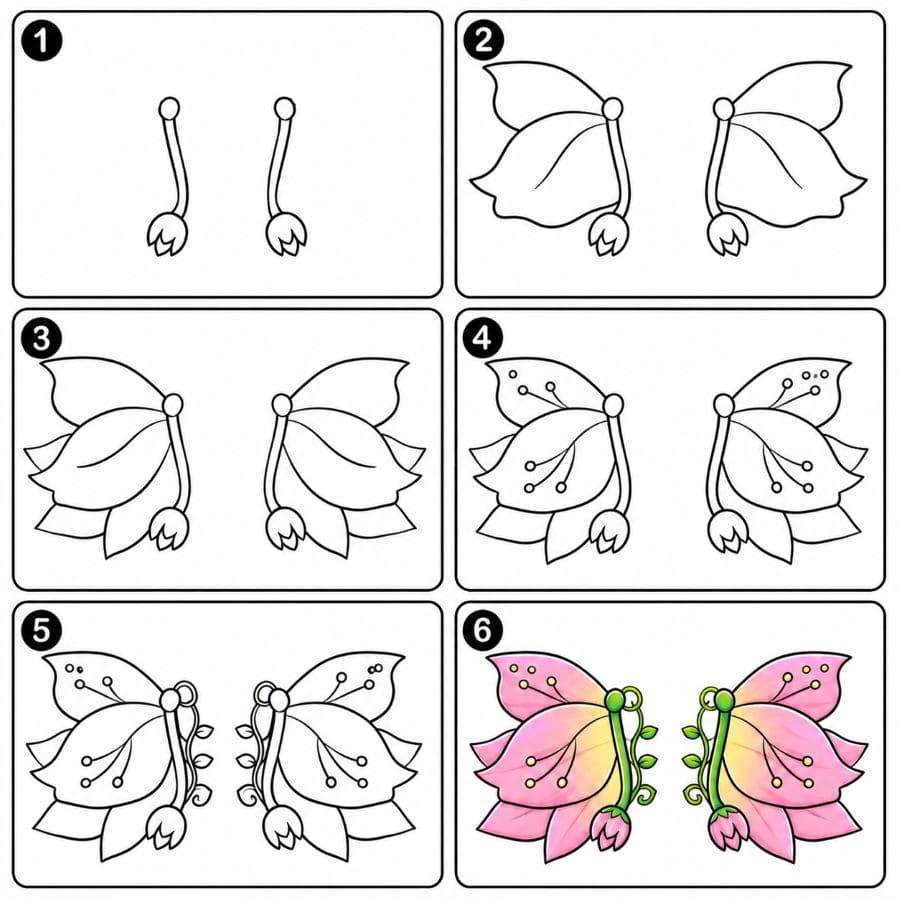 1

2

3

4

5

6