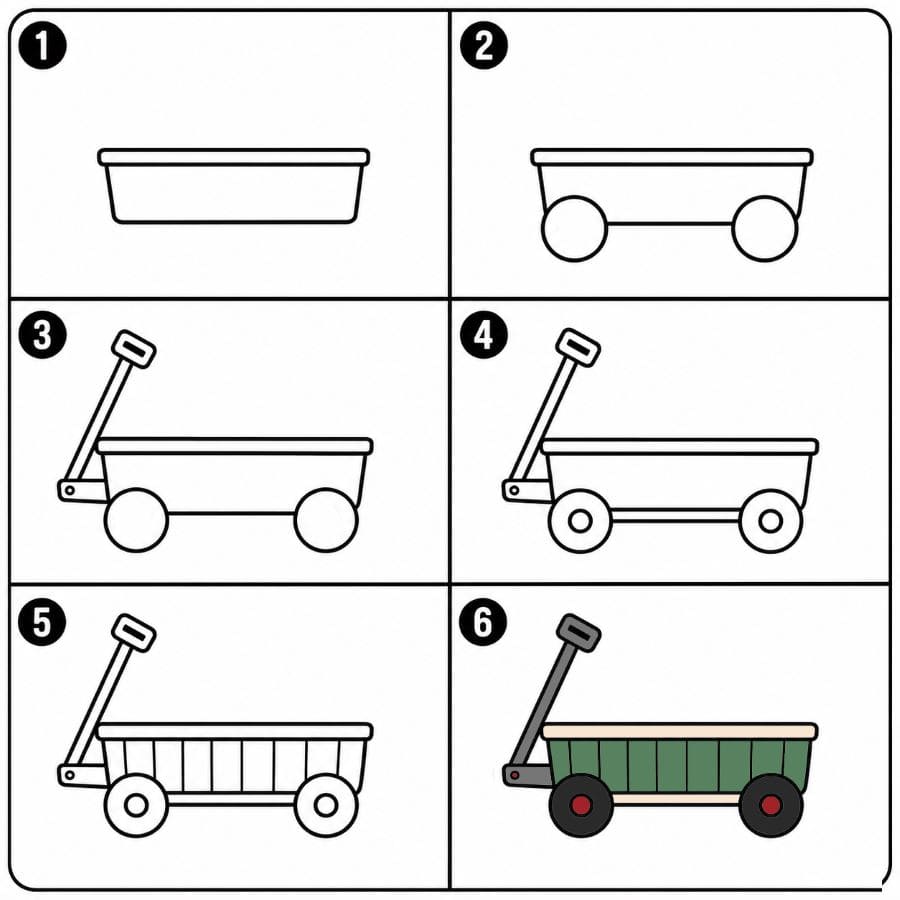 1
2
3
4
5
6