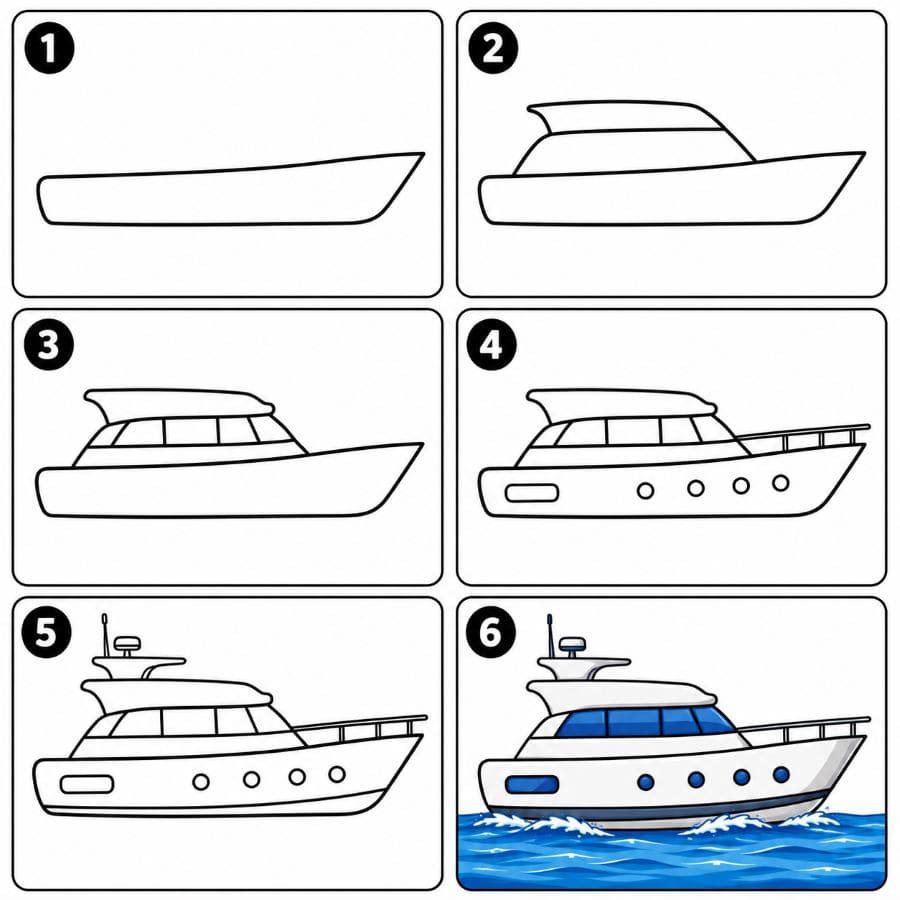 1

2

3

4

5

6