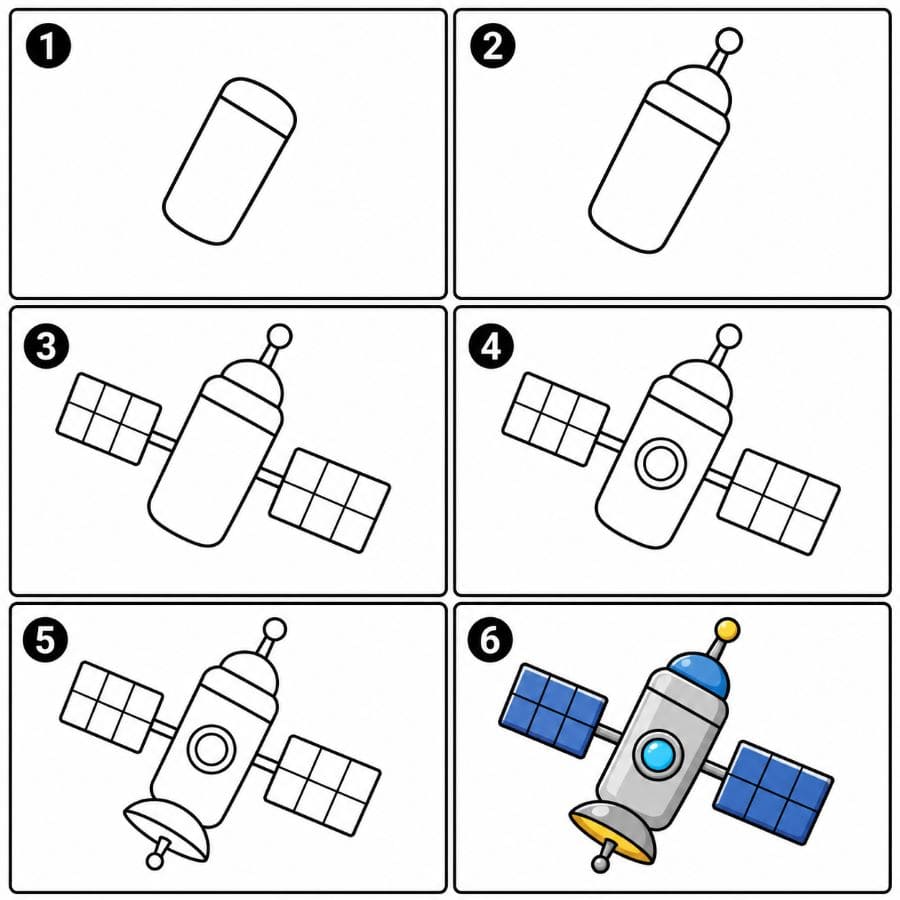 1

2

3

4

5

6