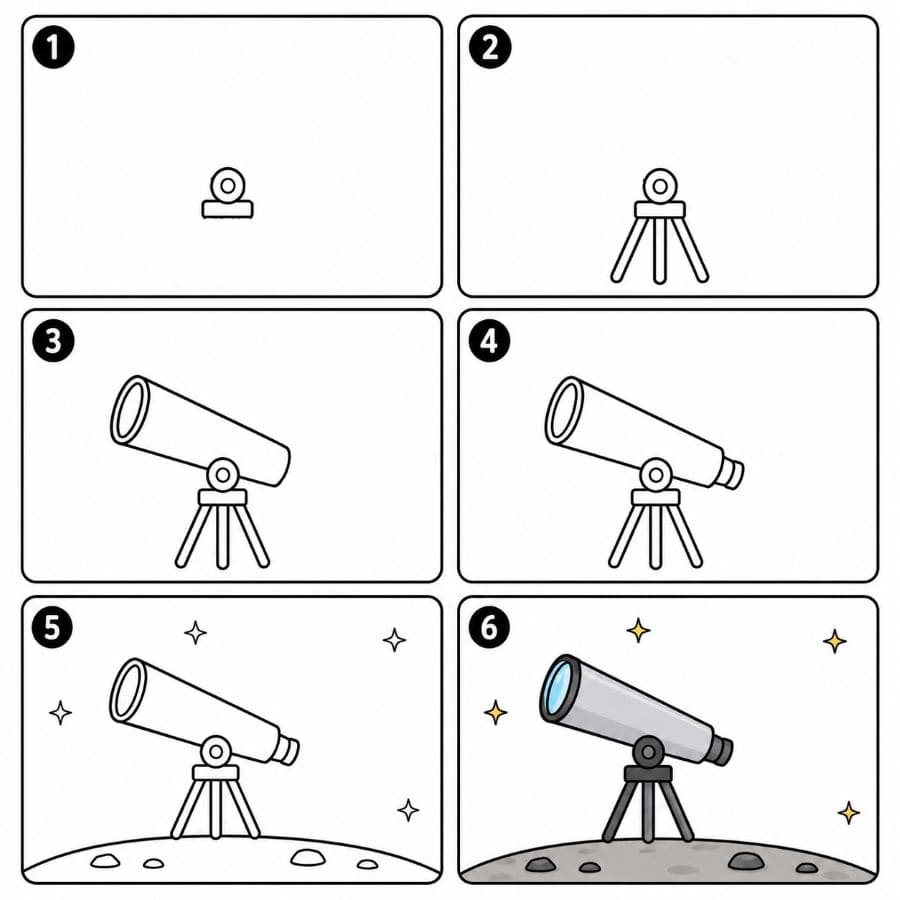 1

2

3

4

5

6