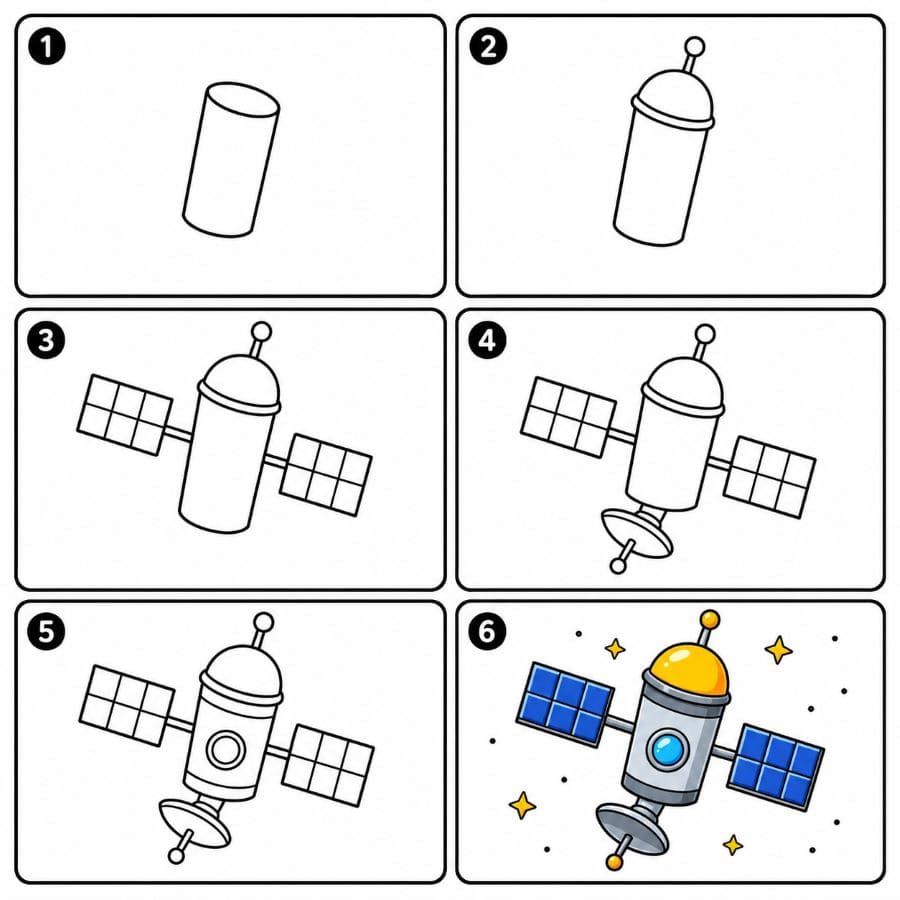 1
2
3
4
5
6