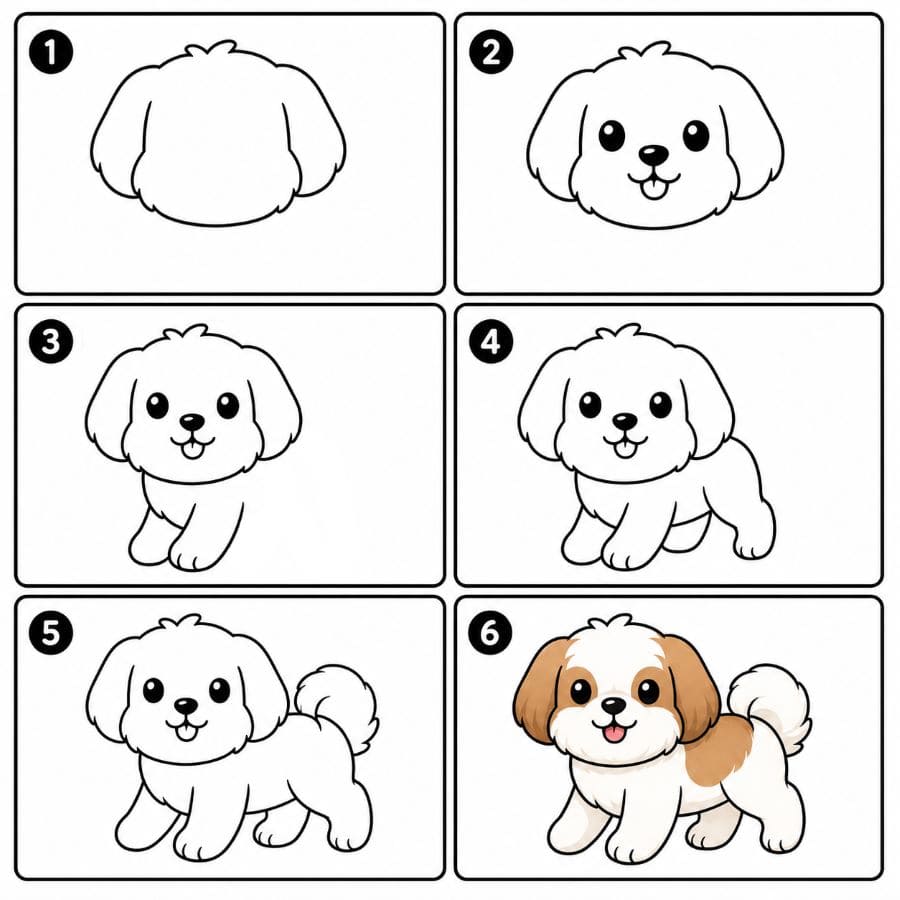 1

2

3

4

5

6