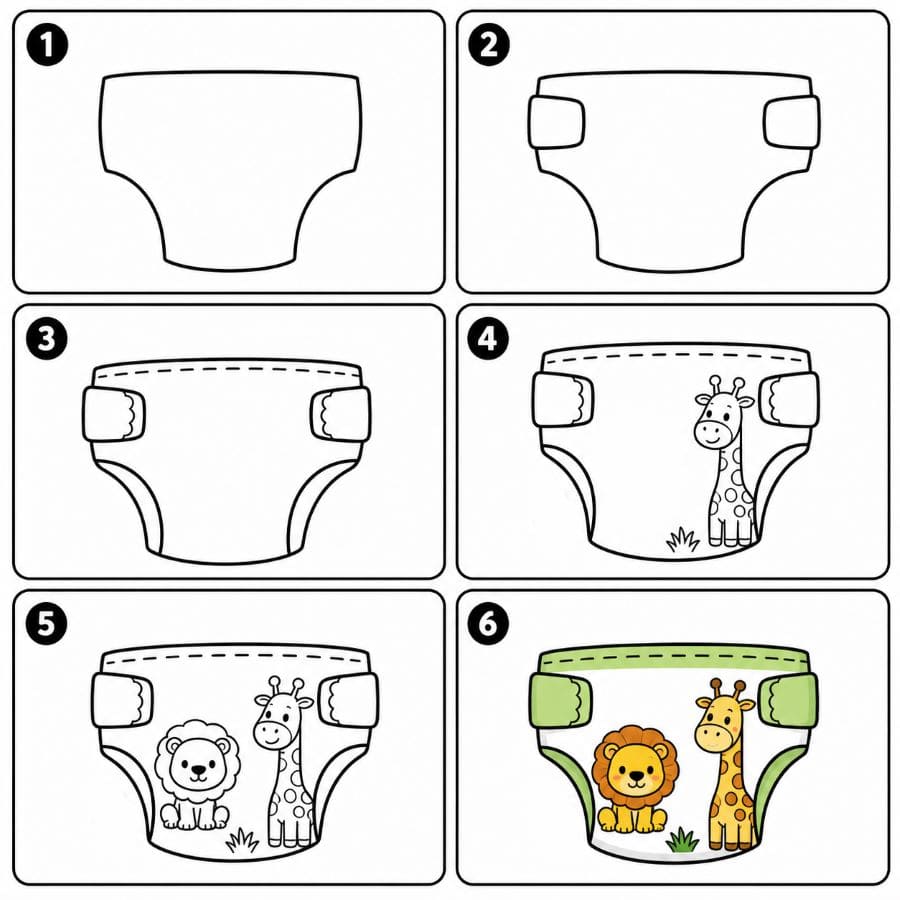 1

2

3

4

5

6