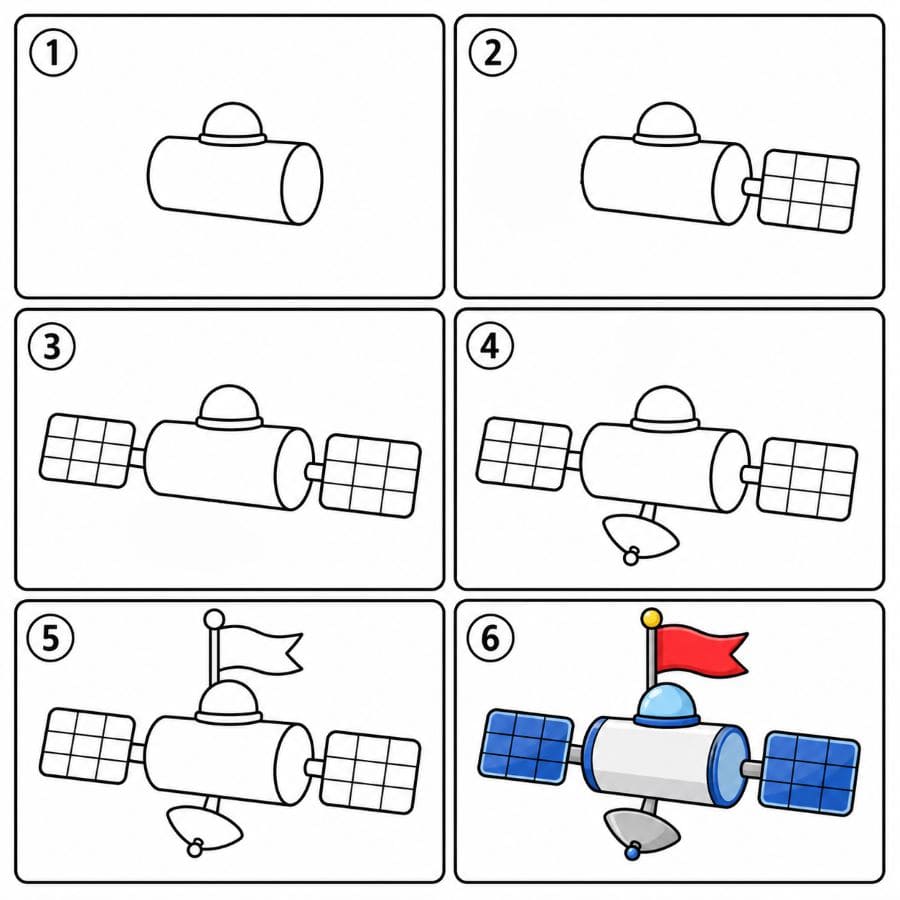 1

2

3

4

5

6