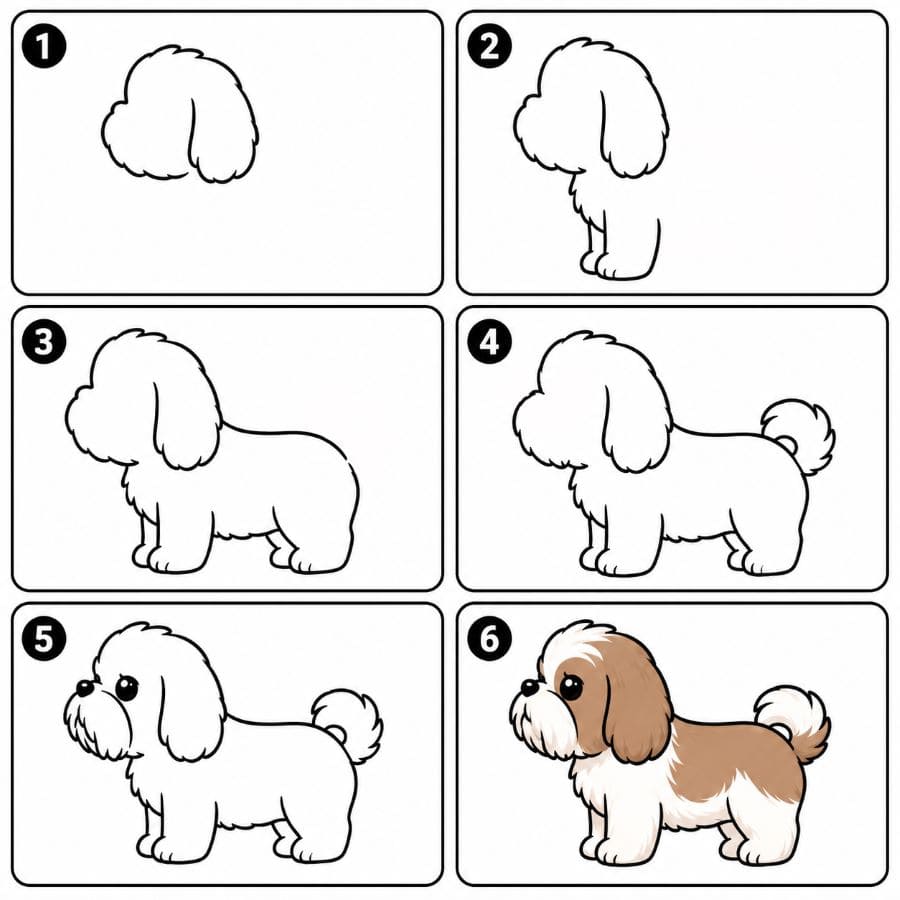 1

2

3

4

5

6