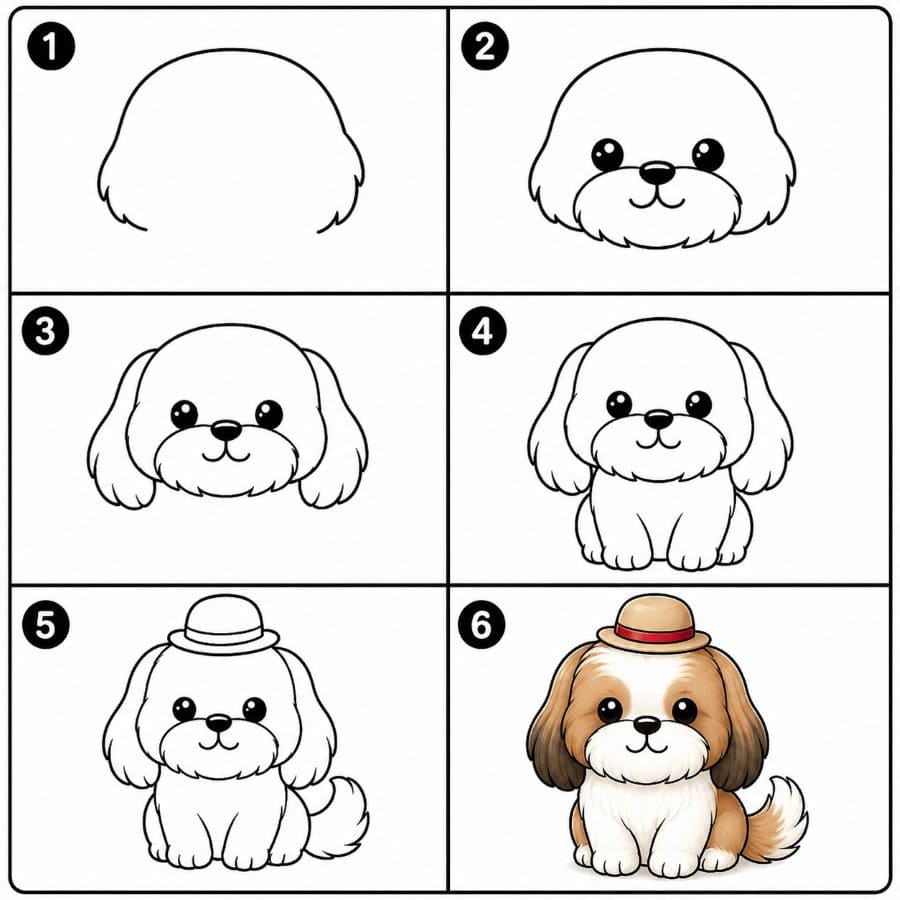 1

2

3

4

5

6