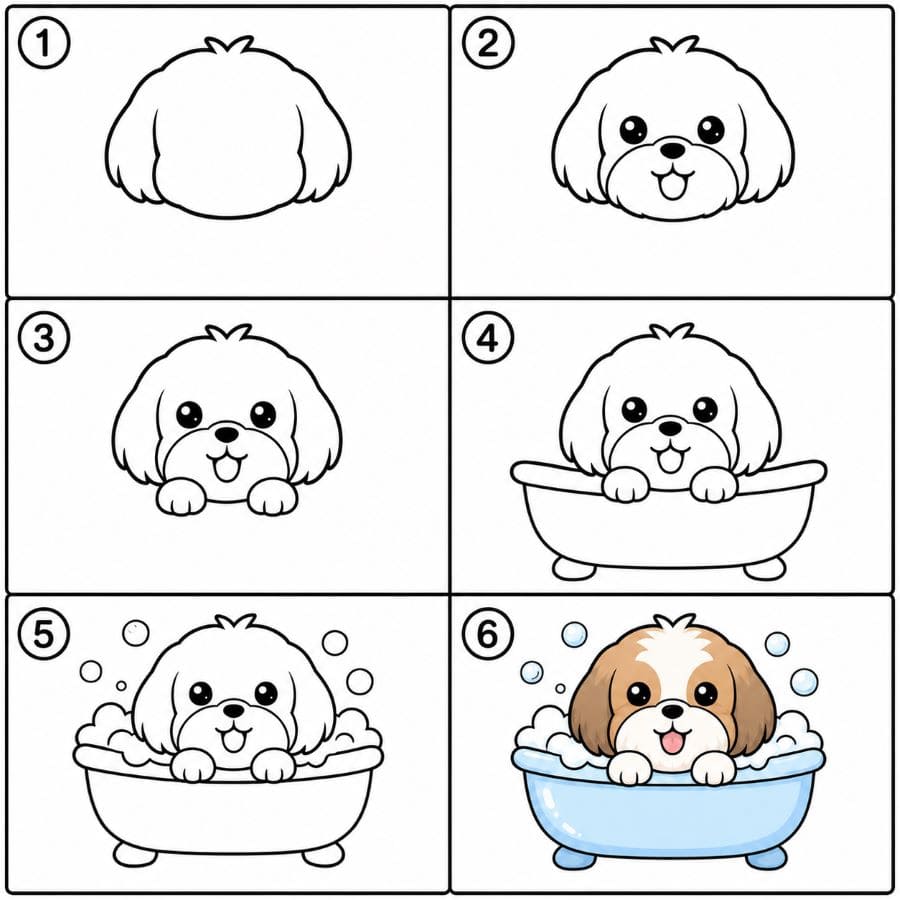 1

2

3

4

5

6