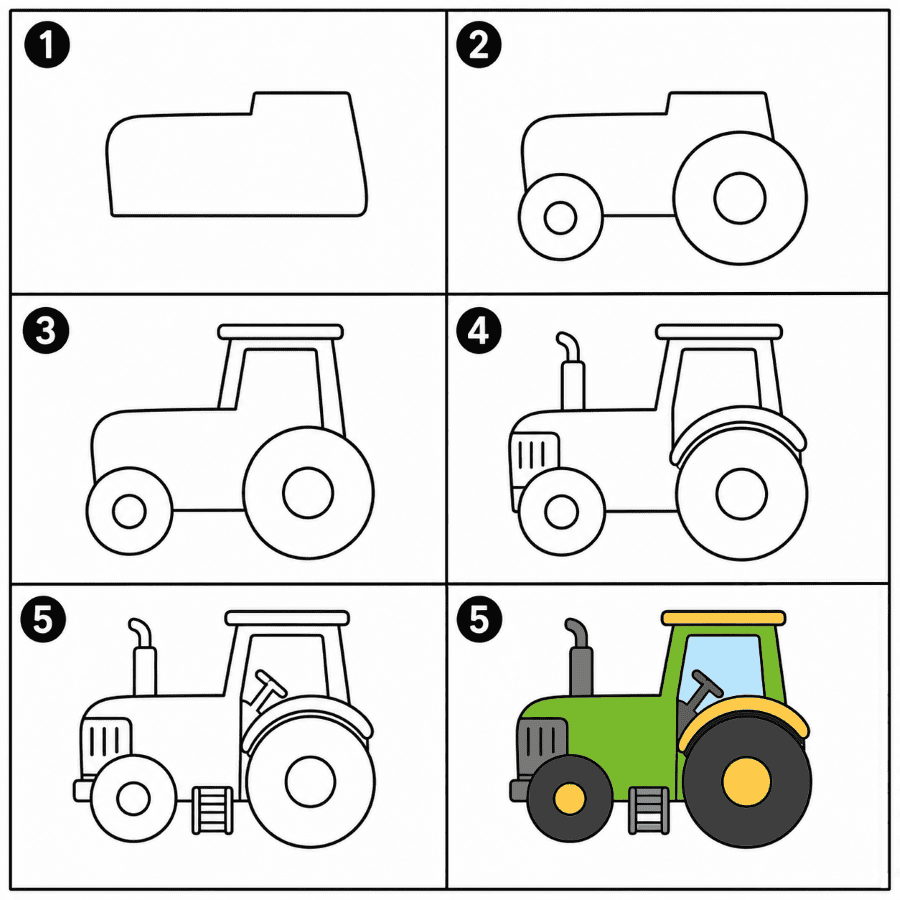 1

2

3

4

5

5