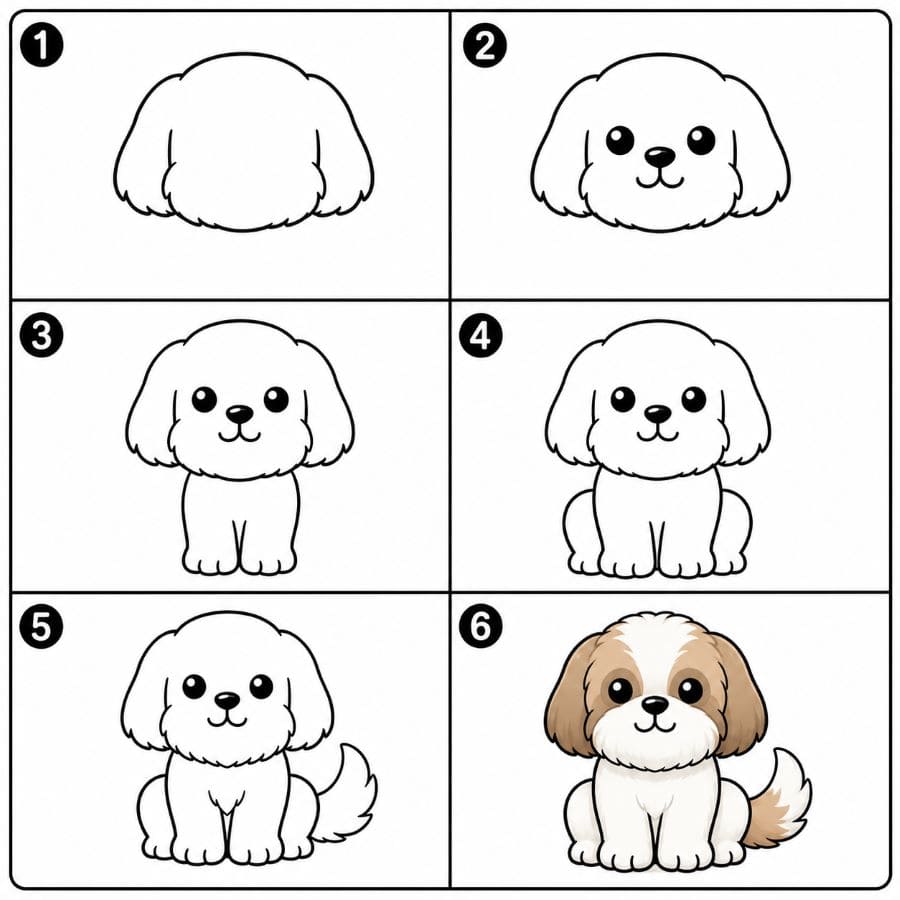 1

2

3

4

5

6