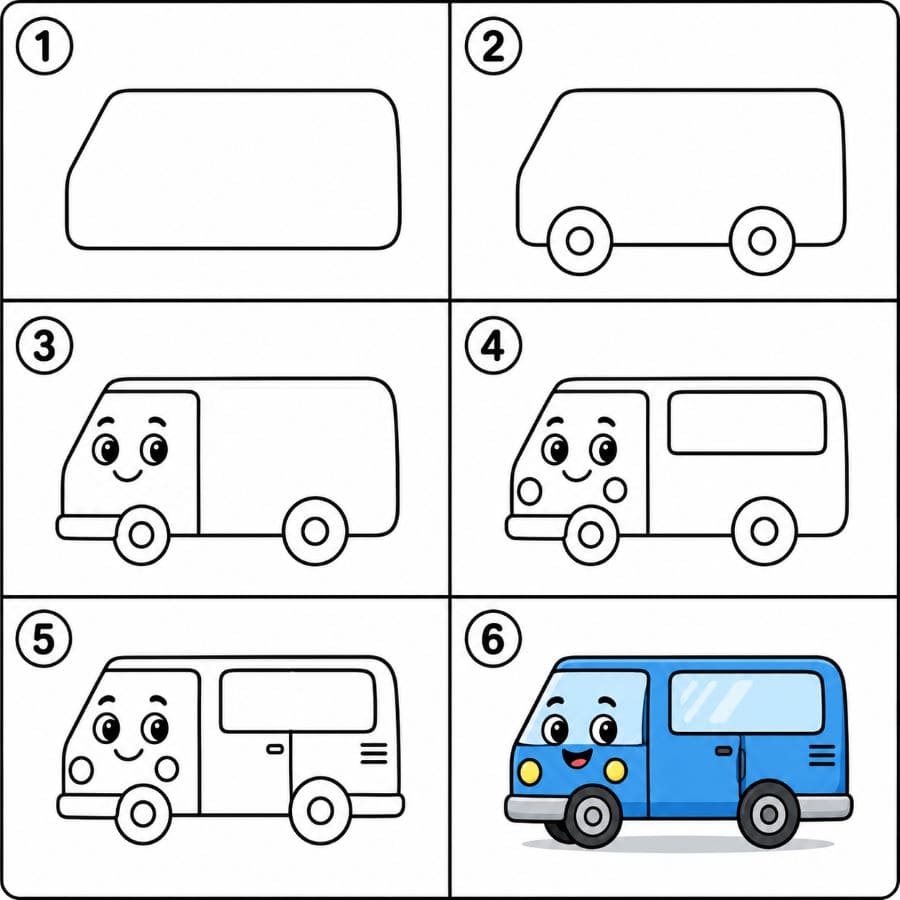 1
2
3
4
5
6