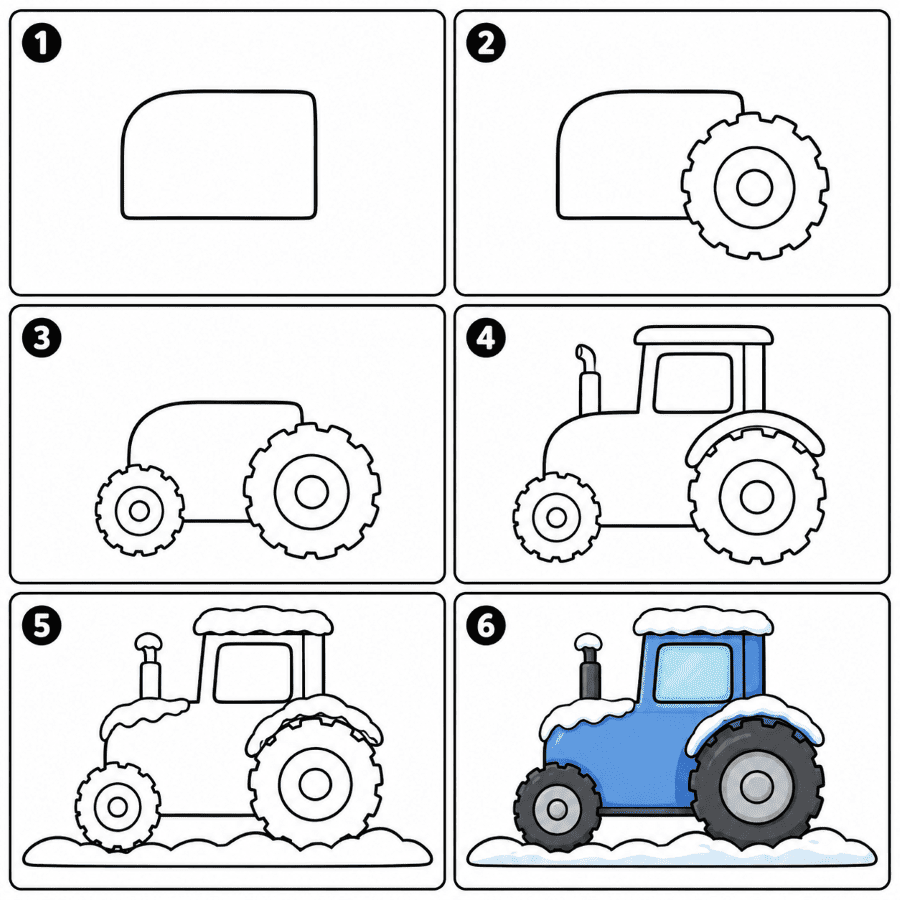 1

2

3

4

5

6