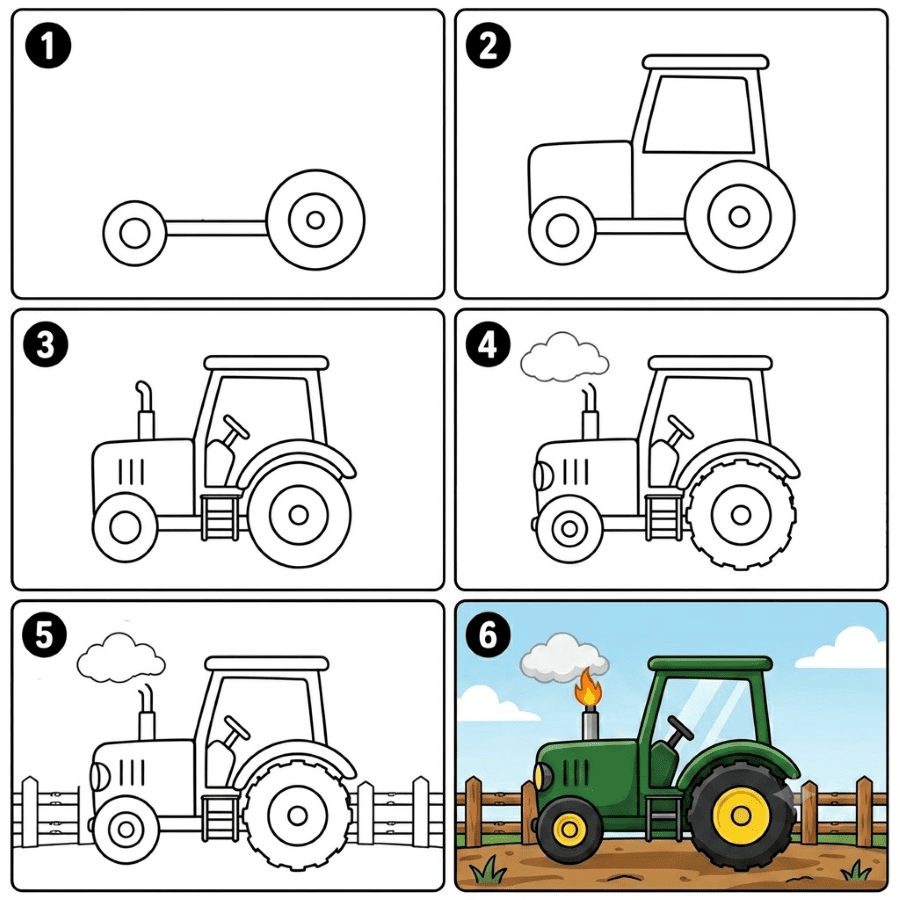 1

2

3

4

5

6