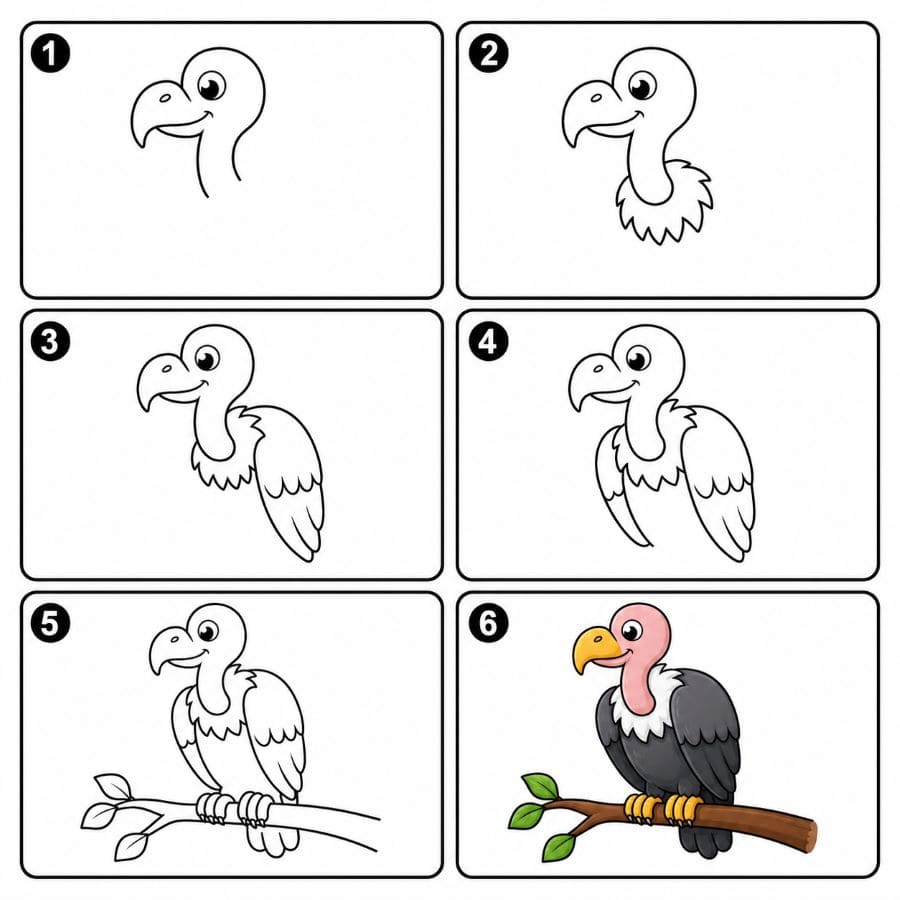 1

2

3

4

5

6