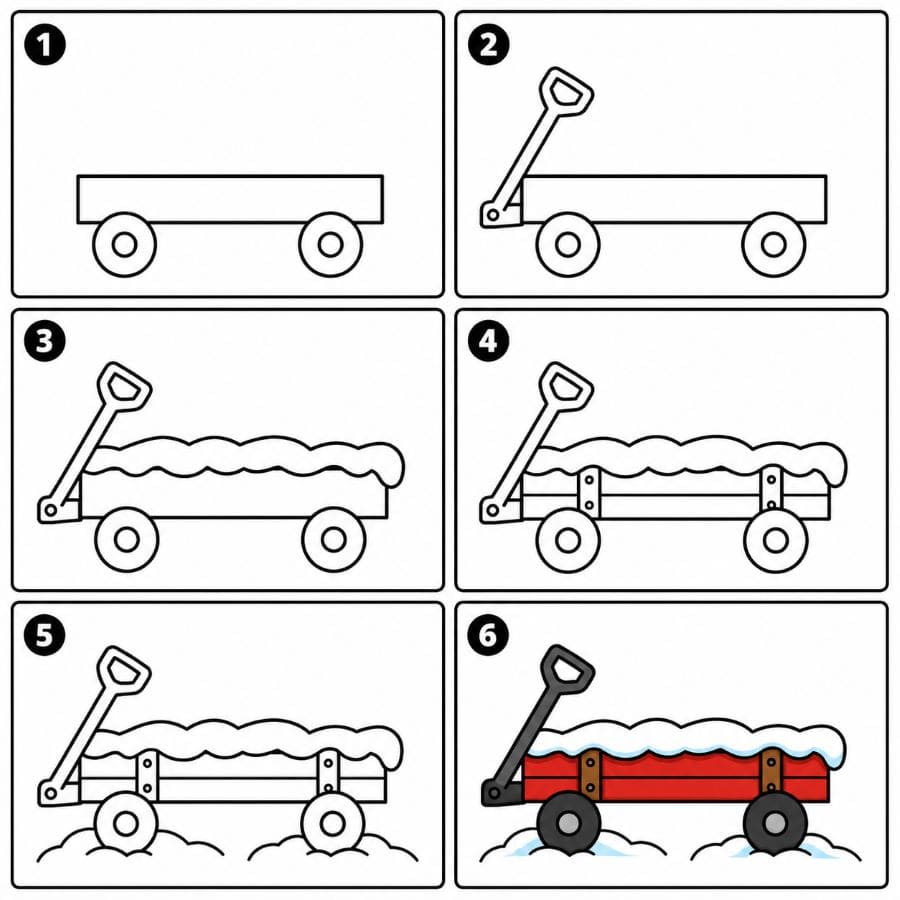 1

2

3

4

5

6