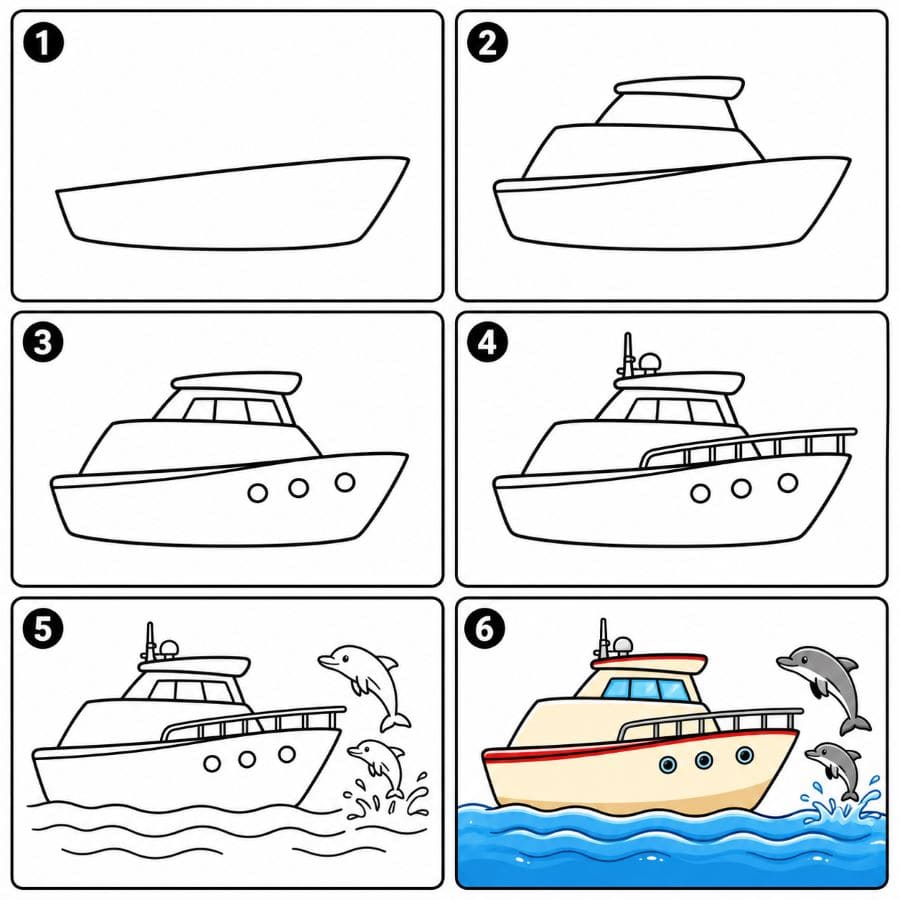 1

2

3

4

5

6