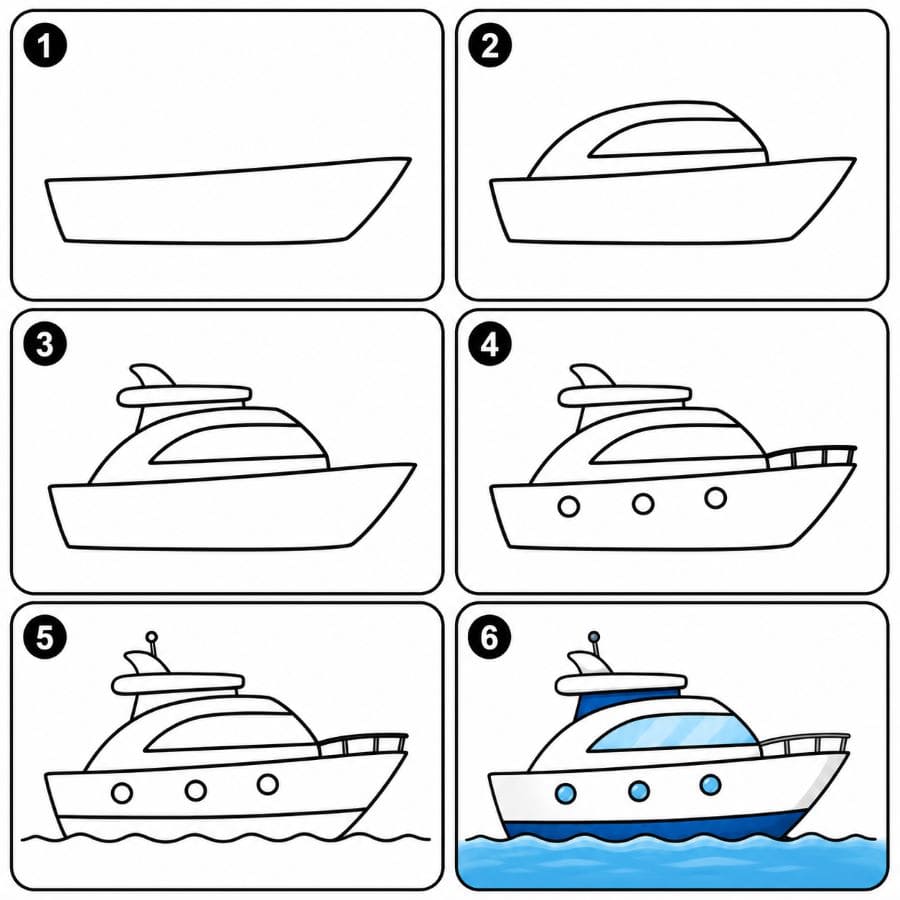 1

2

3

4

5

6