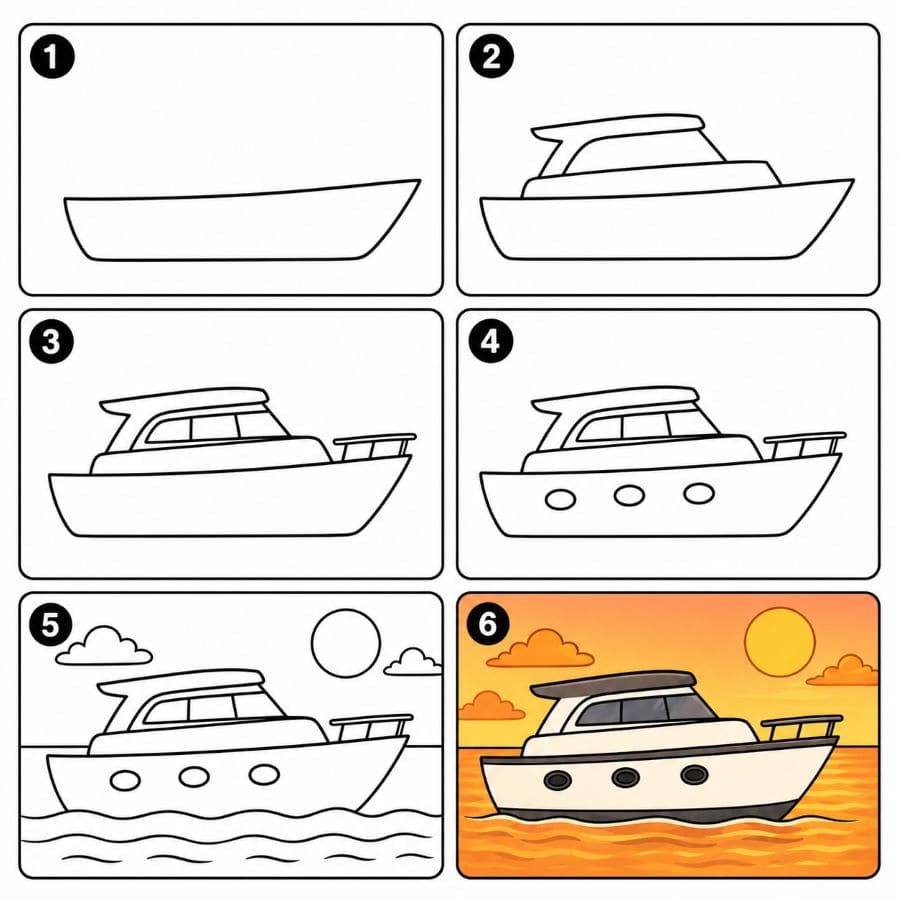 1

2

3

4

5

6