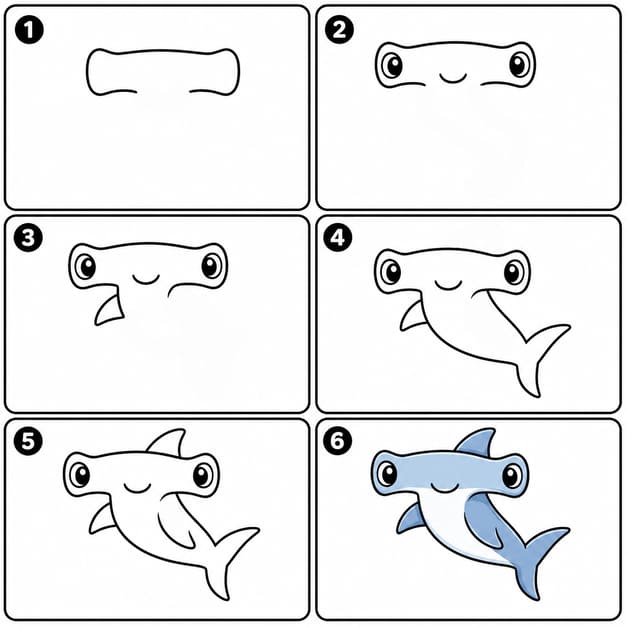 1

2

3

4

5

6