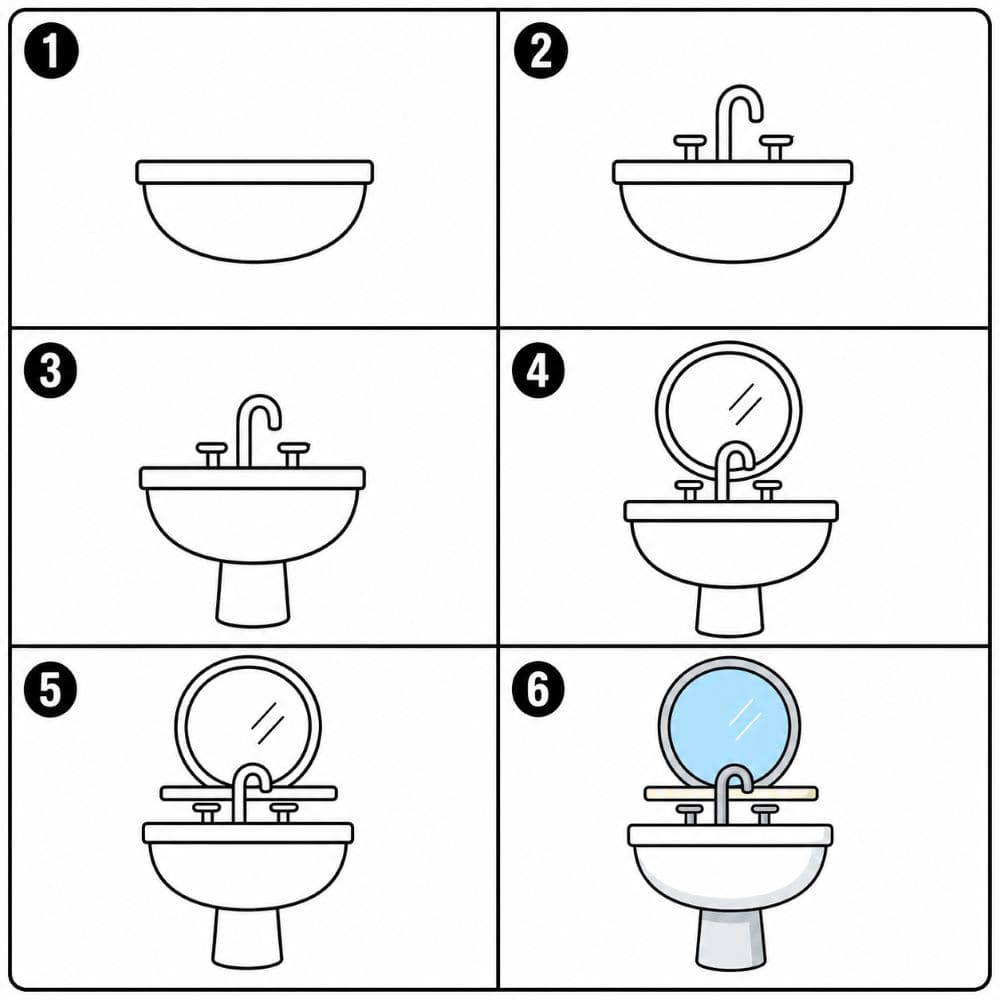 1
2
3
4
5
6