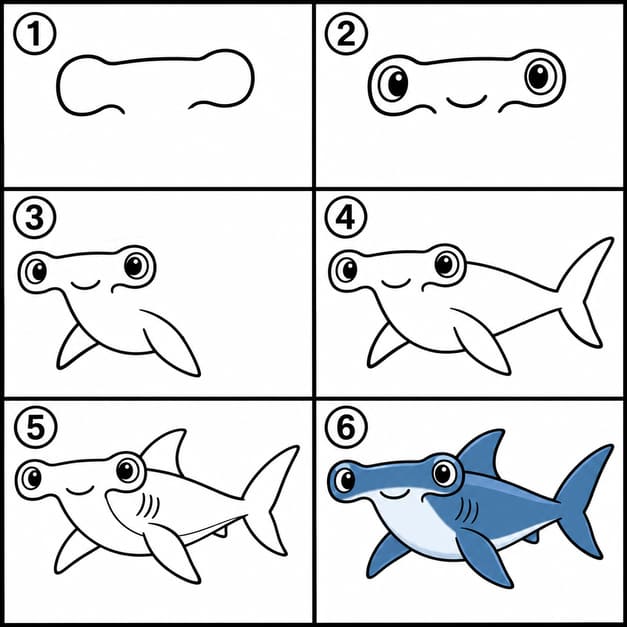 1

2

3

4

5

6