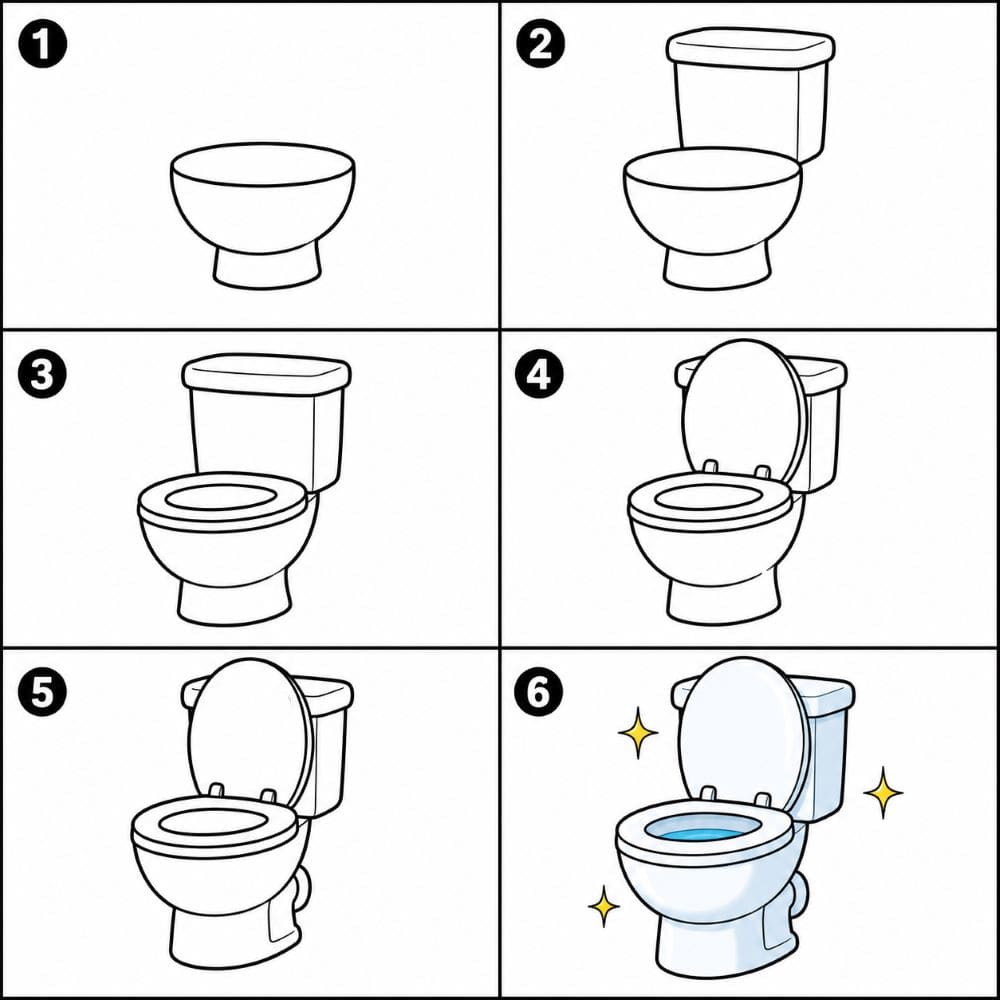 1
2
3
4
5
6