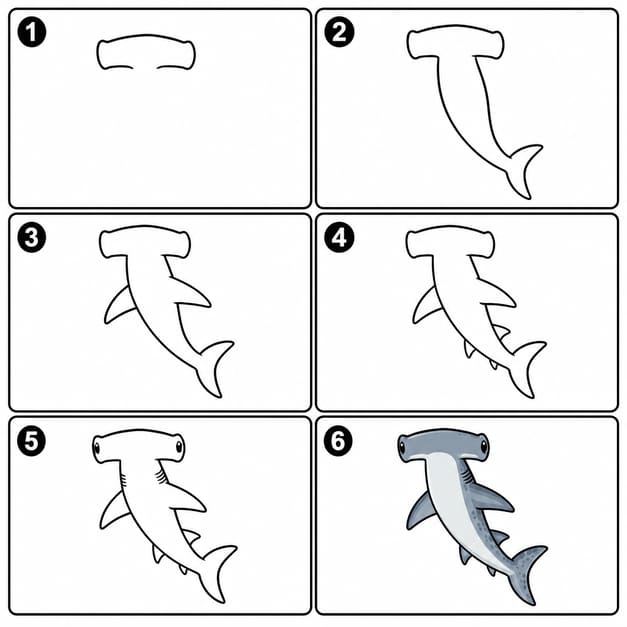 1

2

3

4

5

6