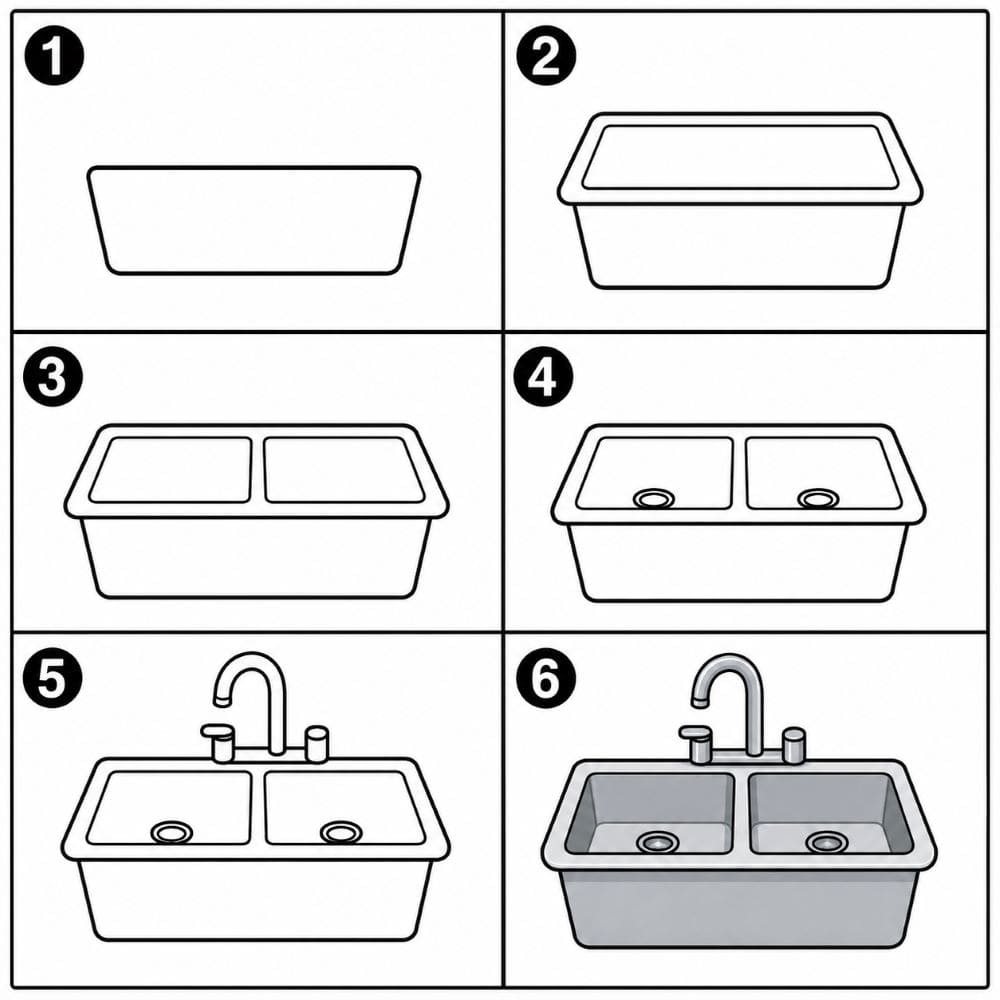 1
2
3
4
5
6