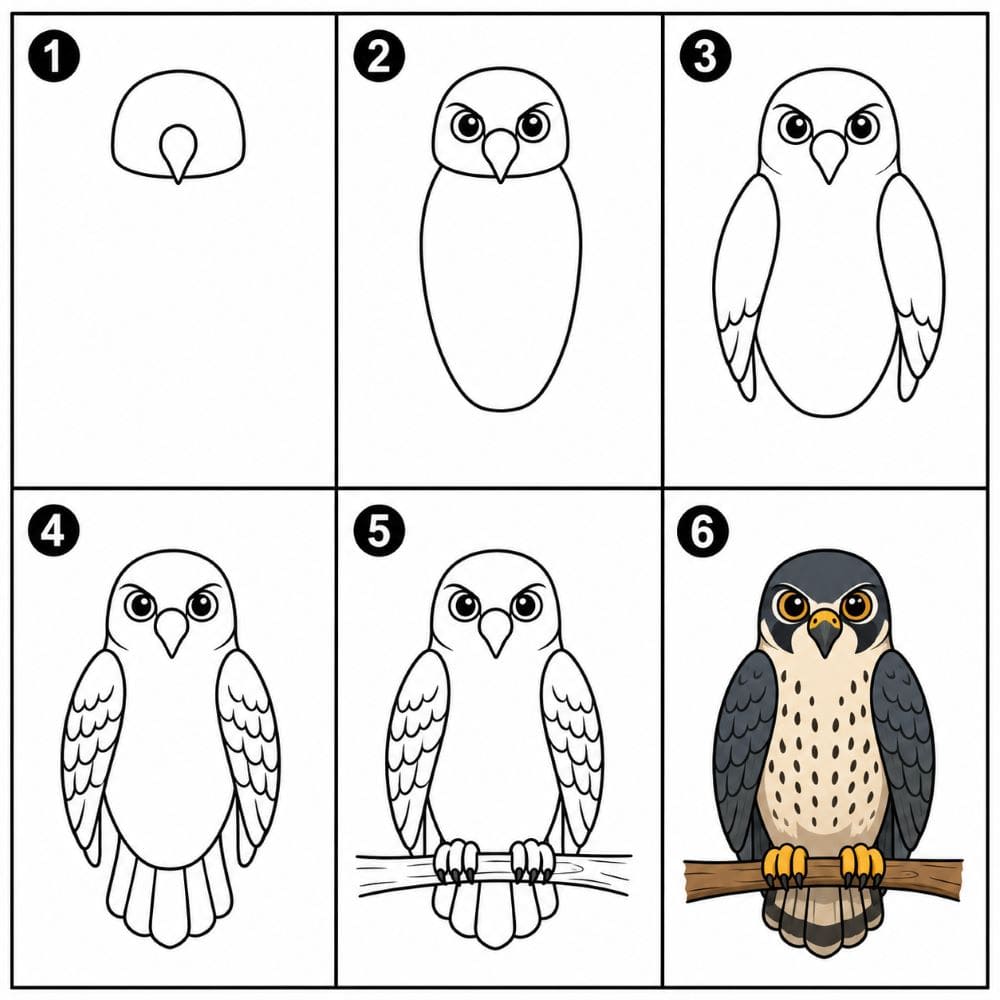 1

2

3

4

5

6