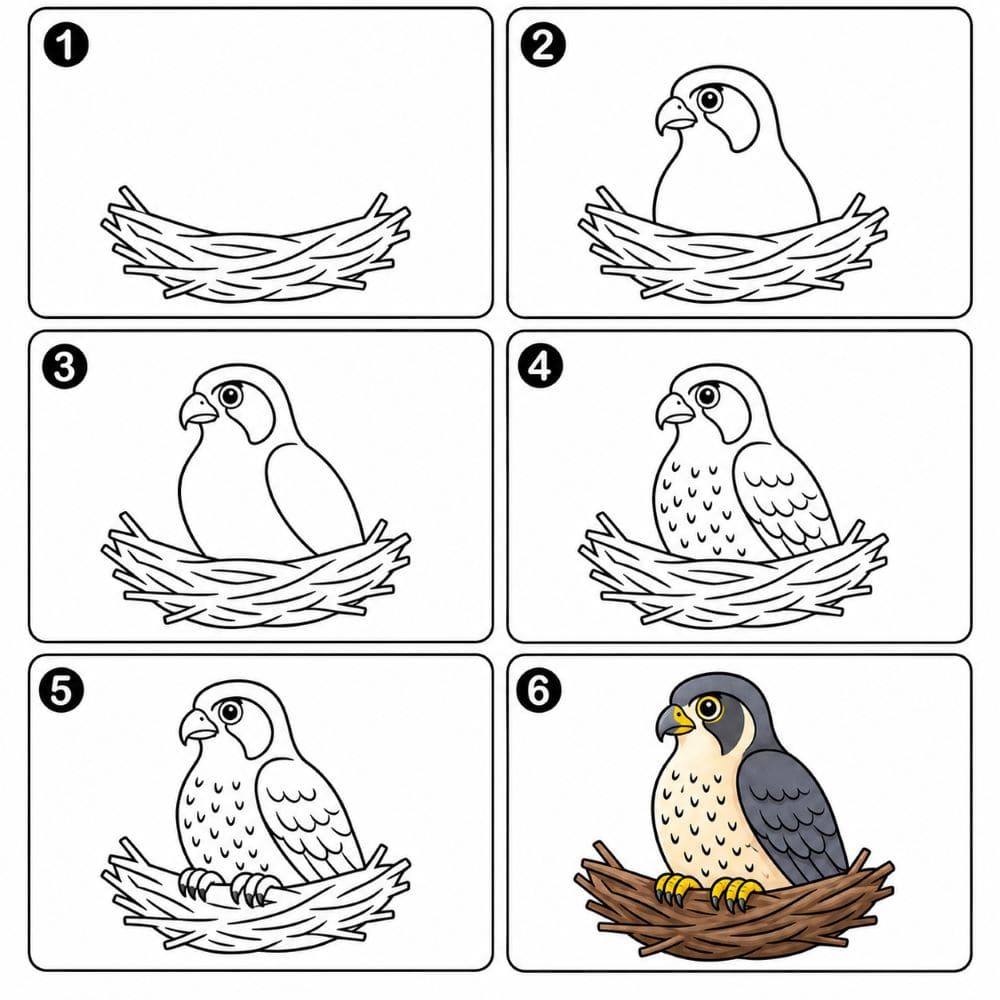 1
2
3
4
5
6