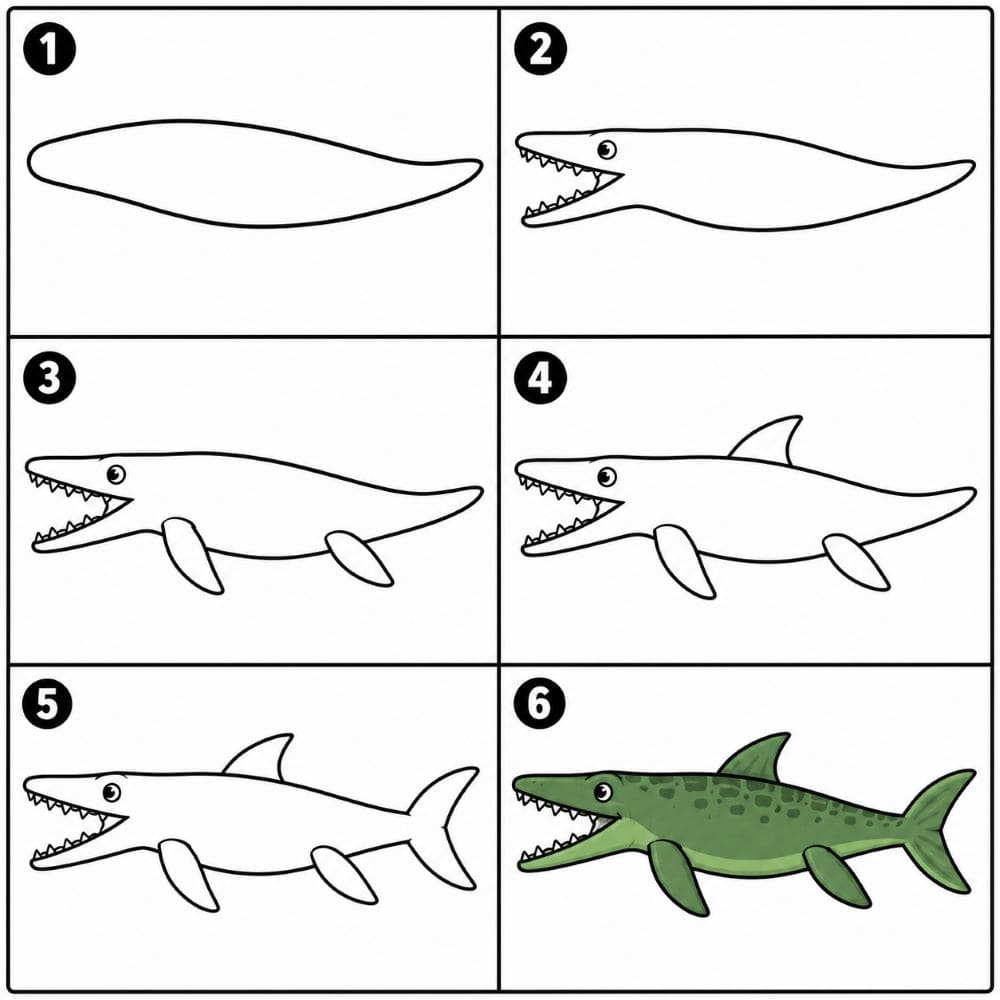 1

2

3

4

5

6