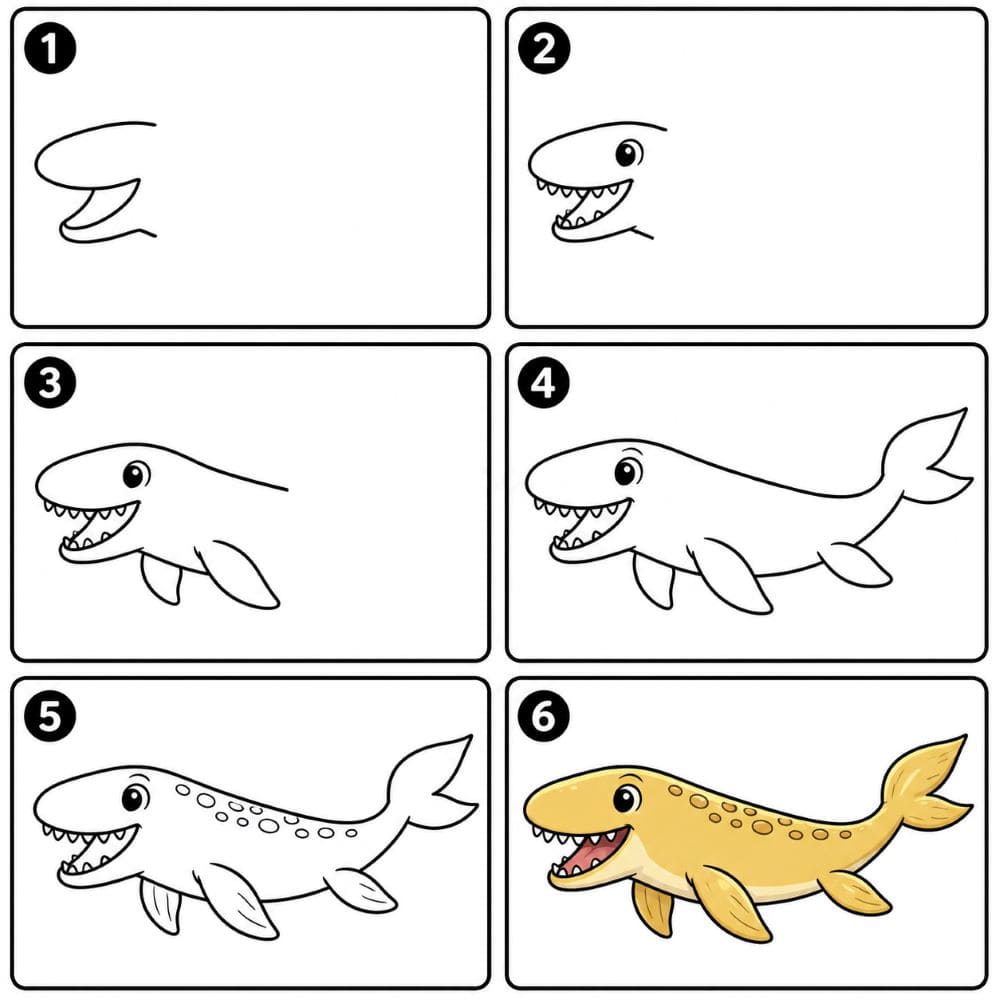 1

2

3

4

5

6