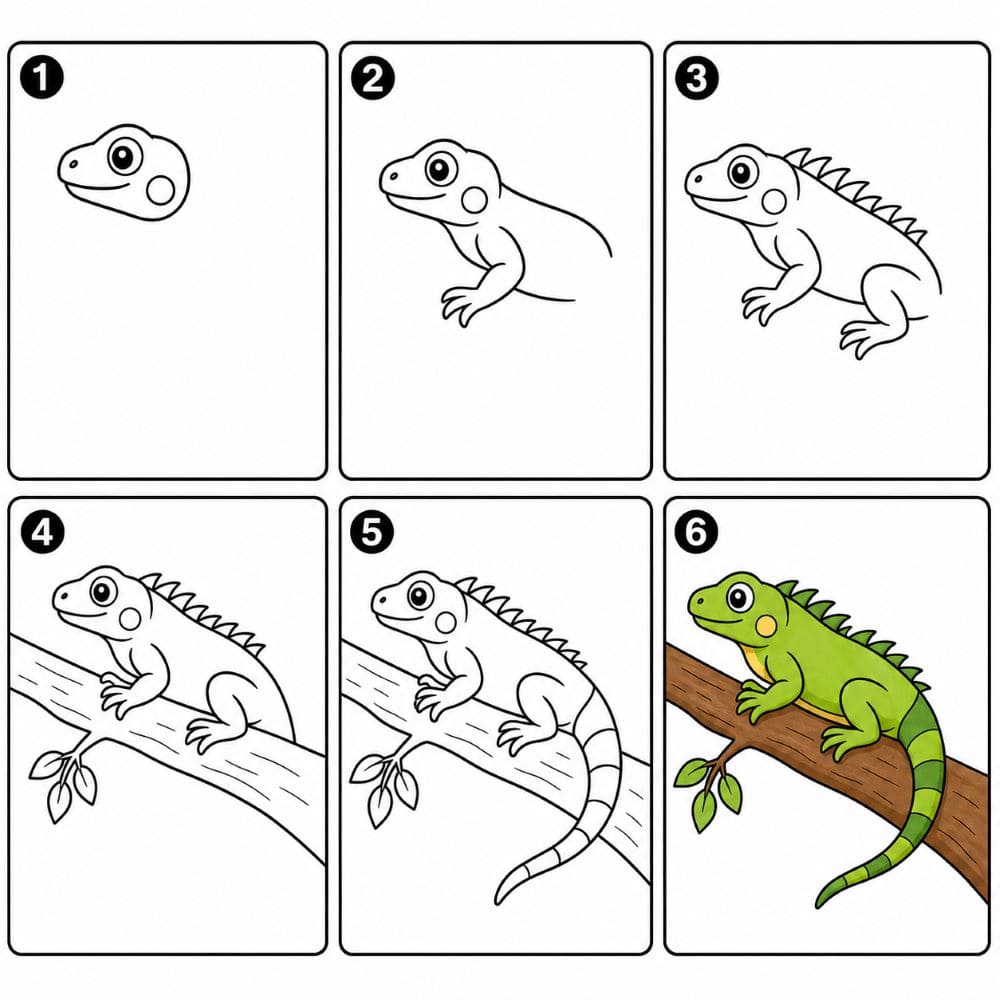 1
2
3
4
5
6