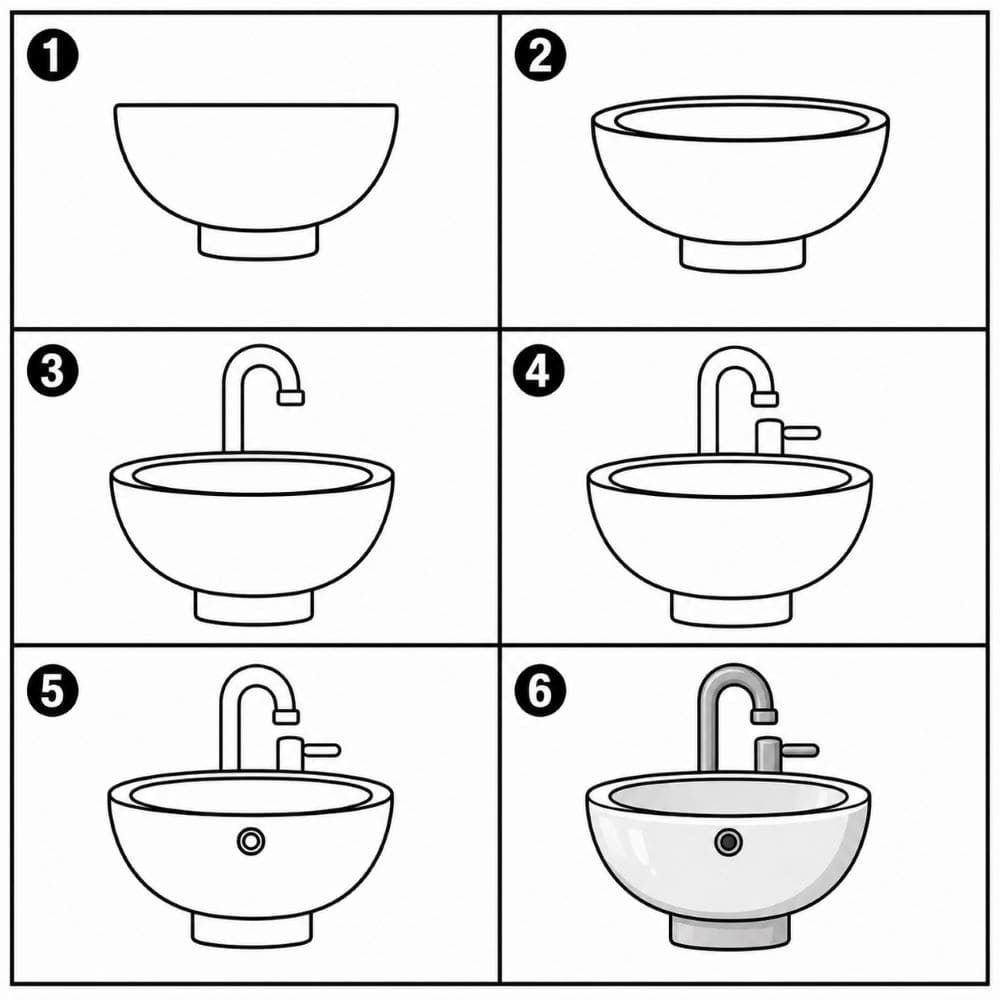 1

2

3

4

5

6