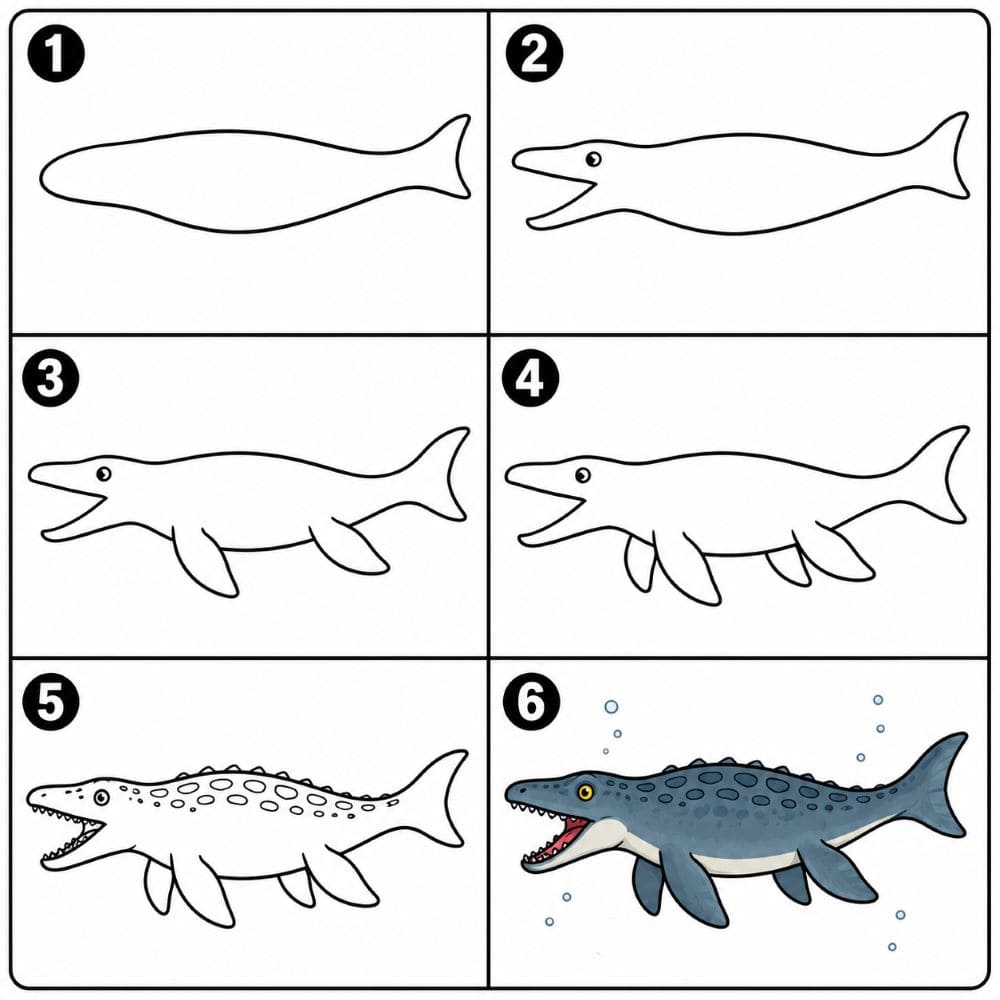 1
2
3
4
5
6