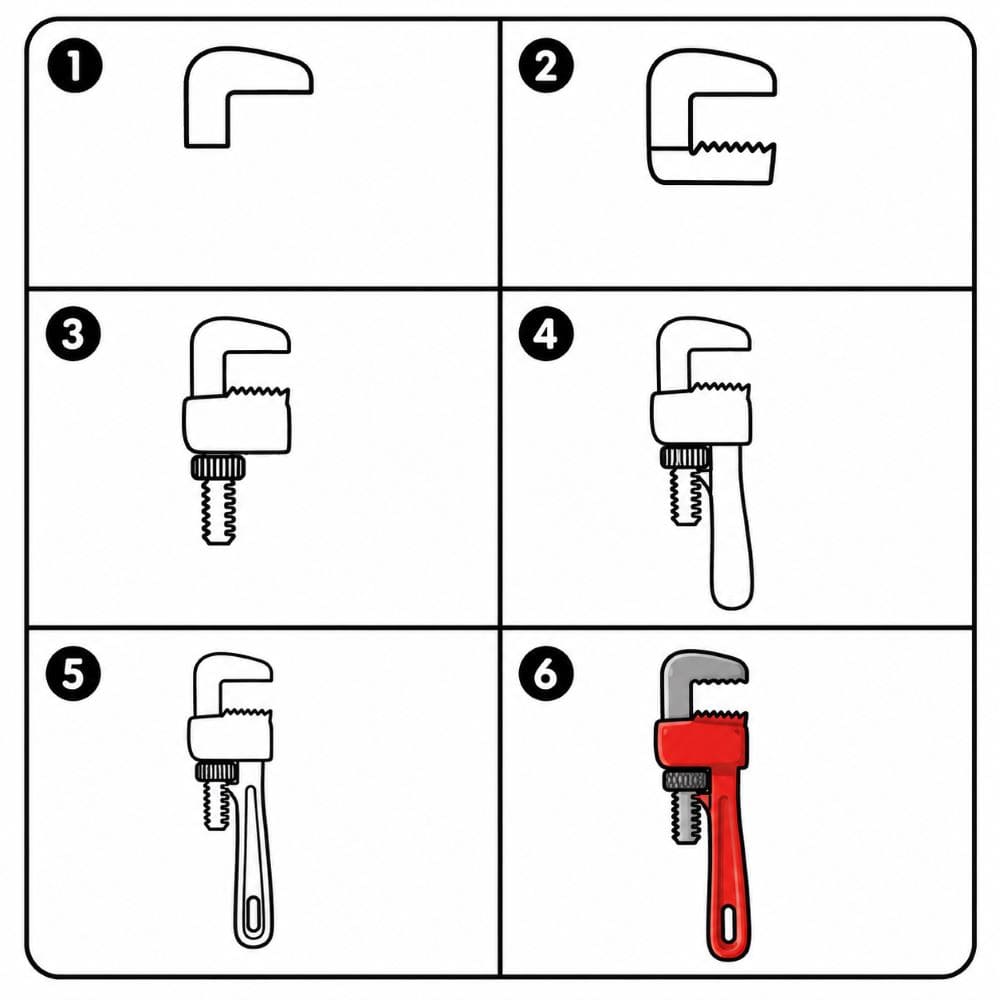 1

2

3

4

5

6