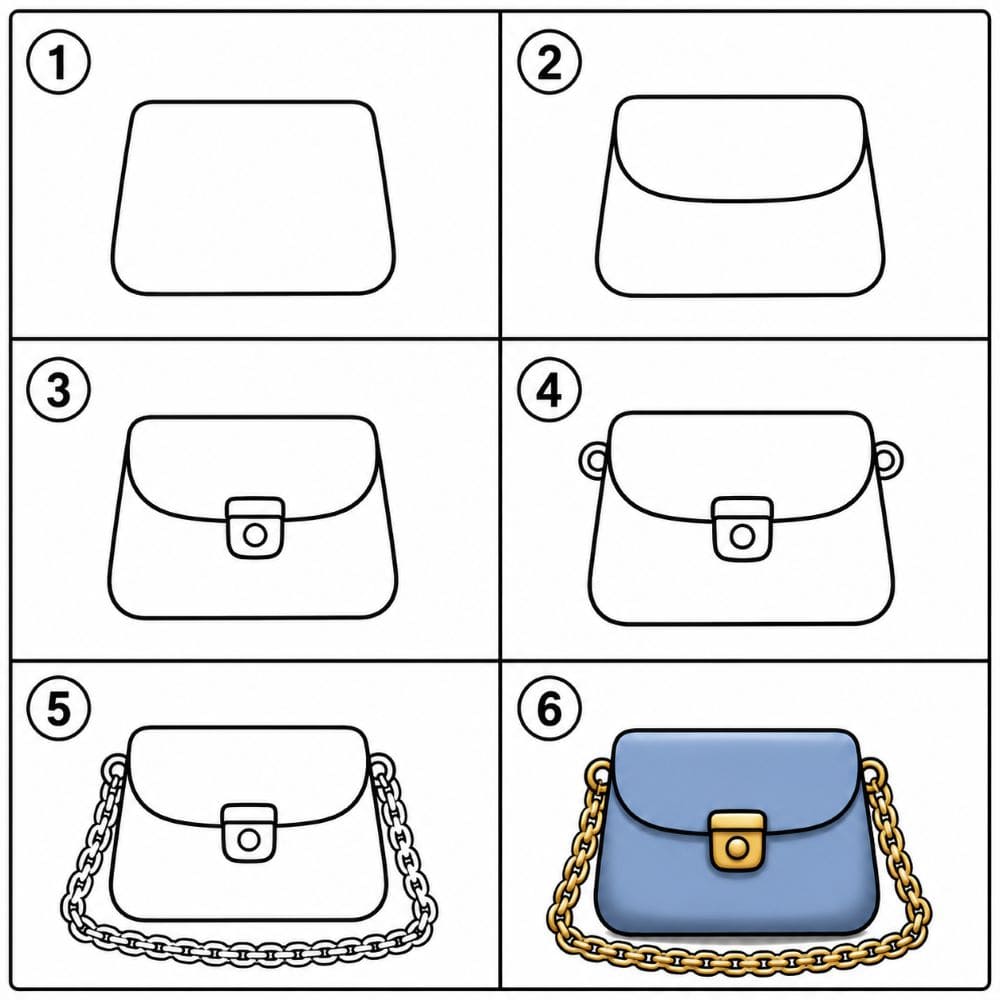 1

2

3

4

5

6