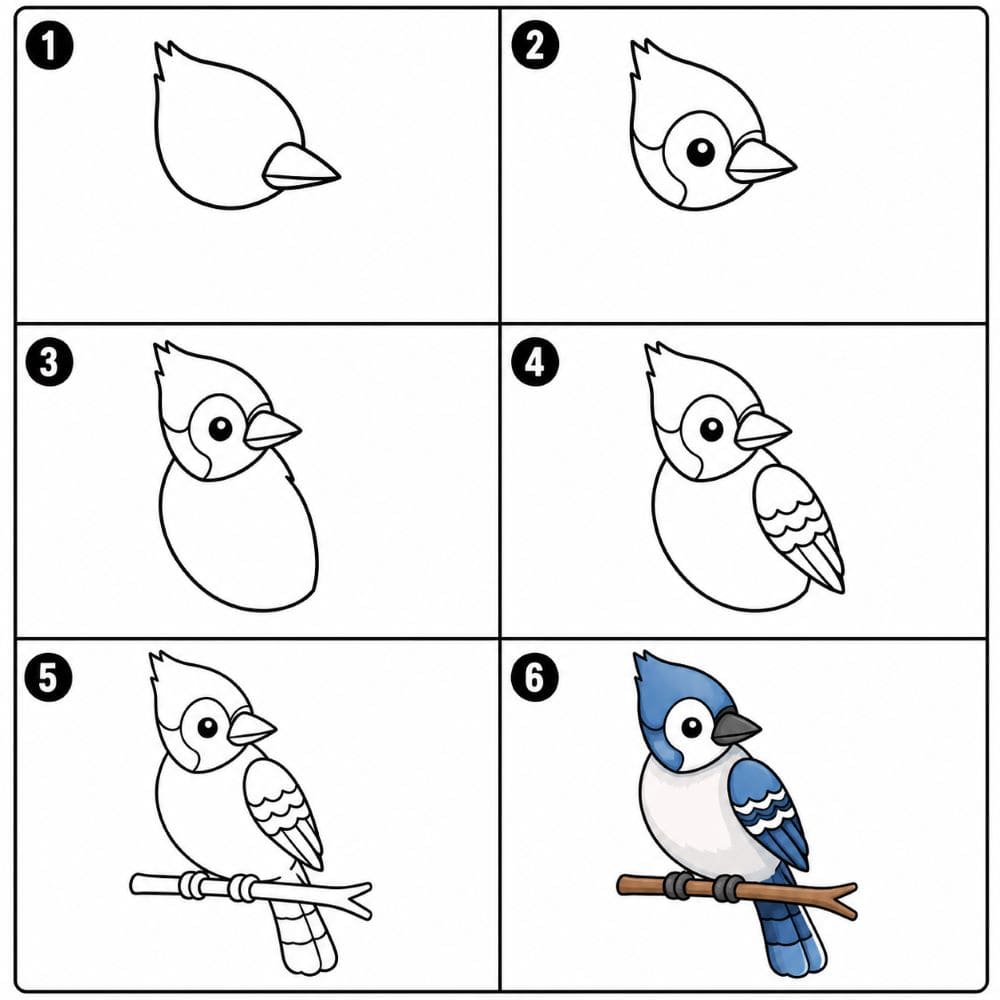 1
2
3
4
5
6