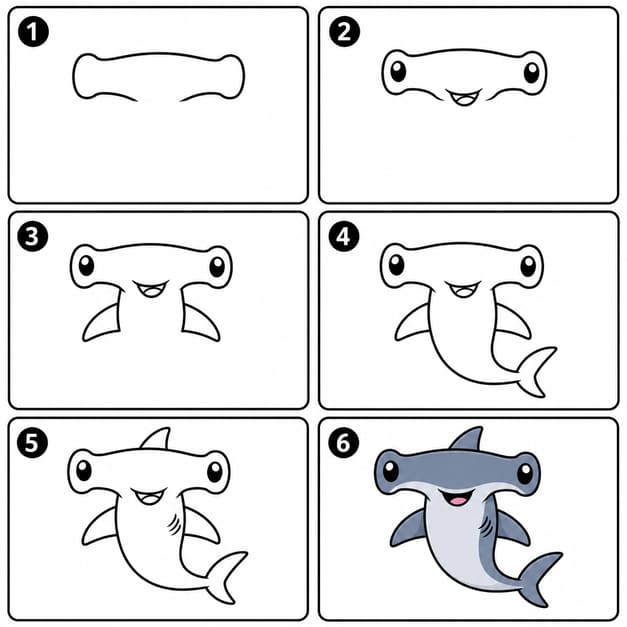 1

2

3

4

5

6