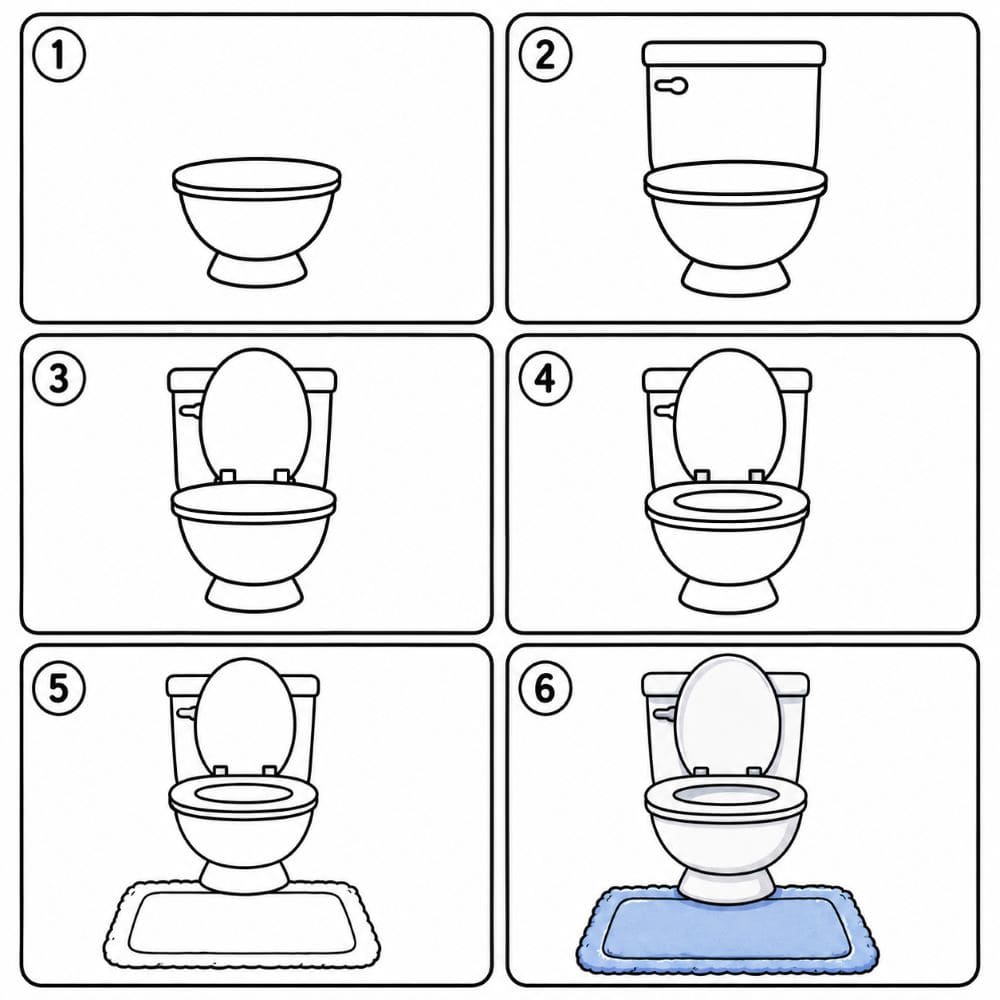 1

2

3

4

5

6