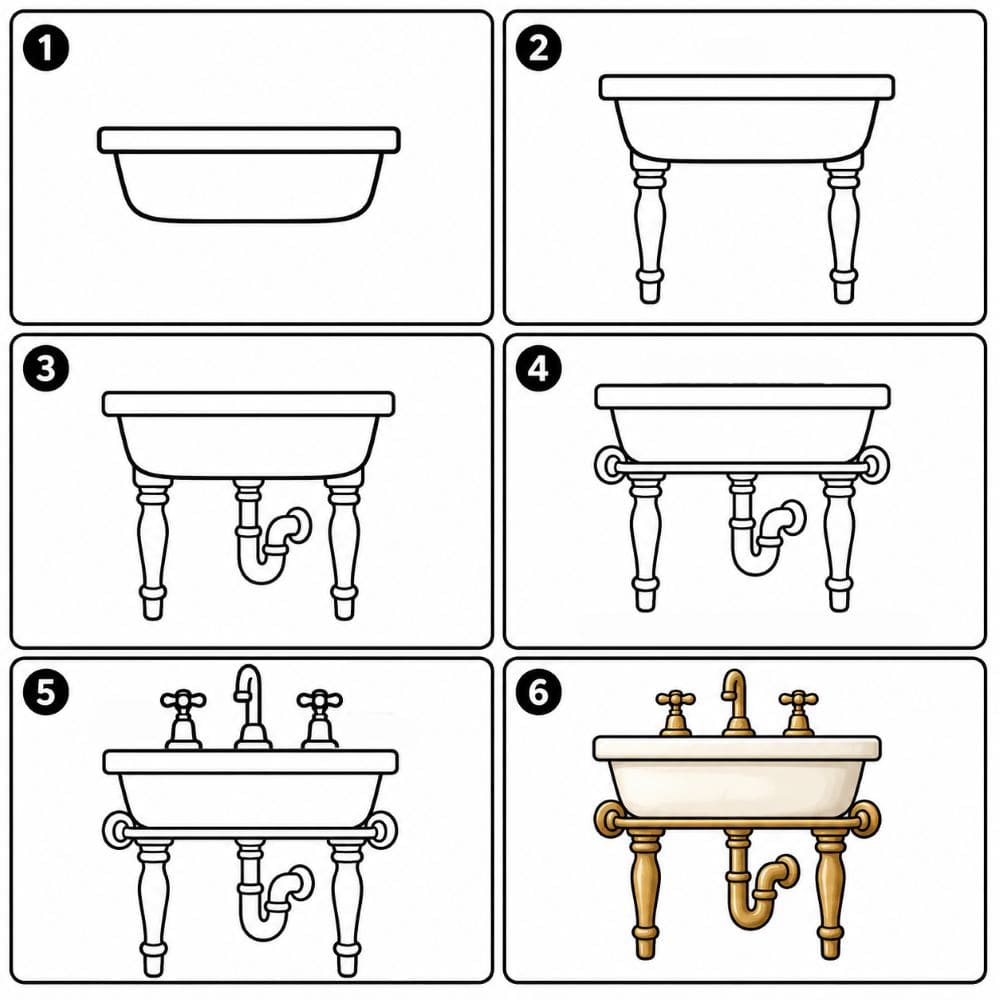 1

2

3

4

5

6