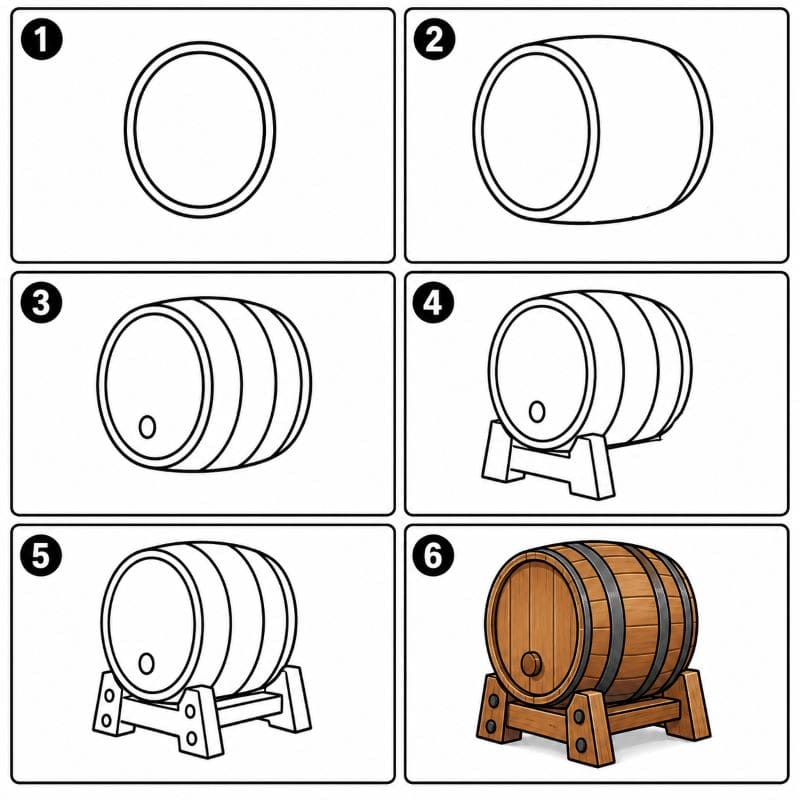 1

2

3

4

5

6