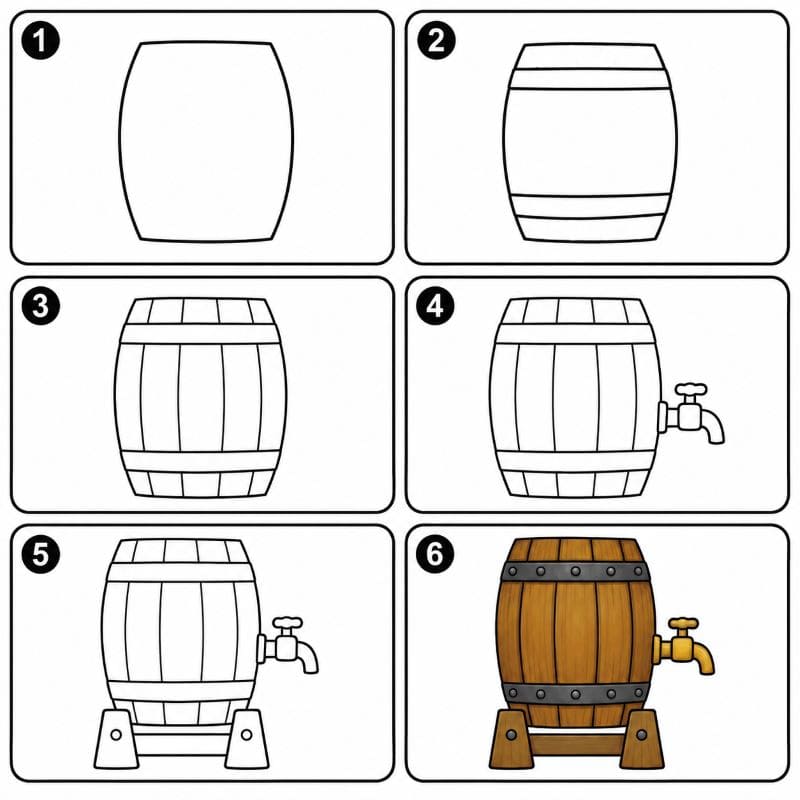 1

2

3

4

5

6