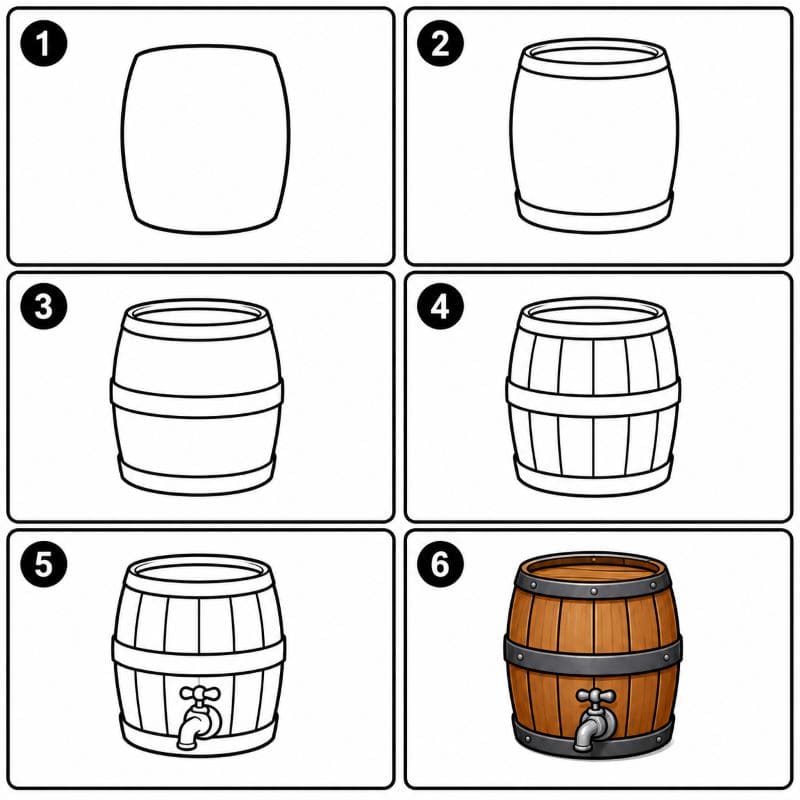 1
2
3
4
5
6