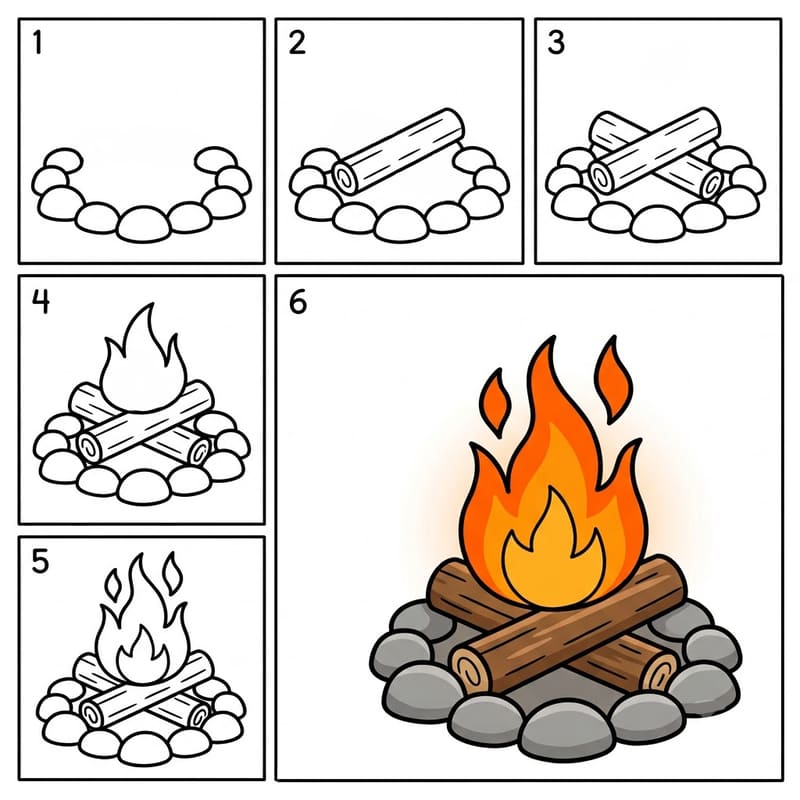 1

2

3

4

5

6