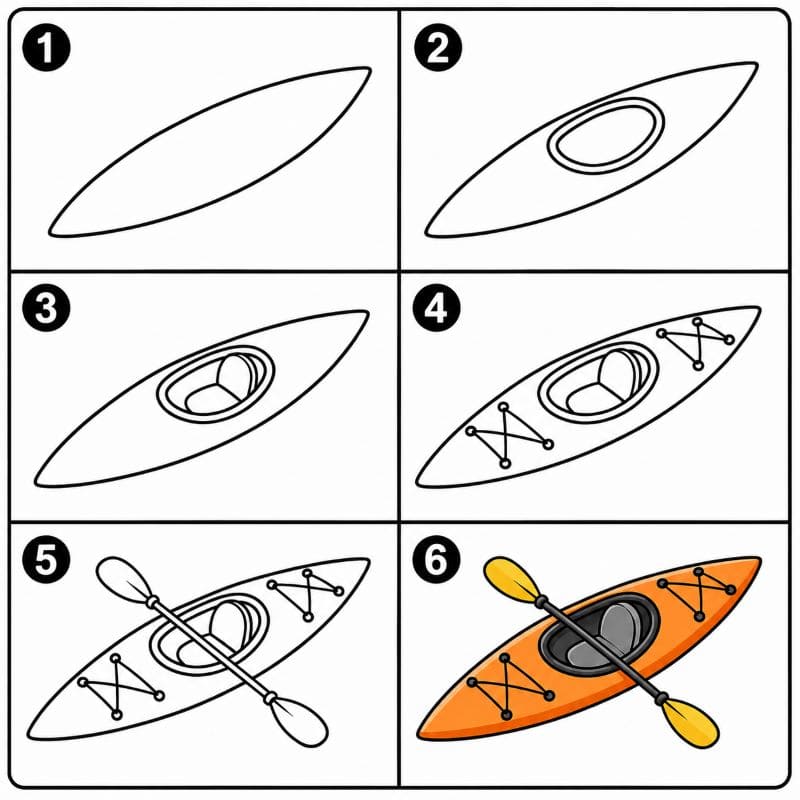 1

2

3

4

5

6