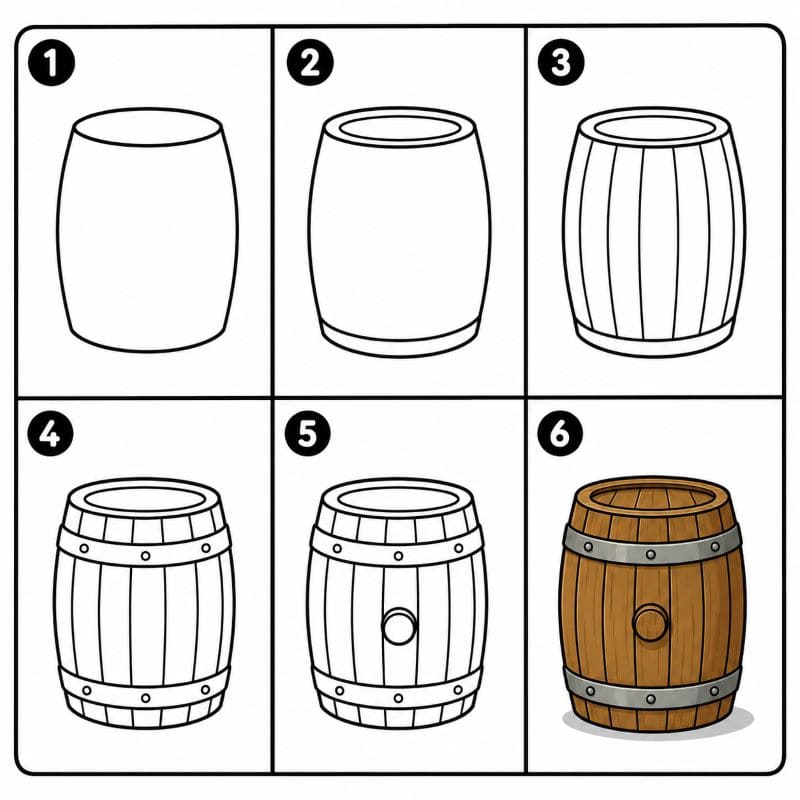 1

2

3

4

5

6