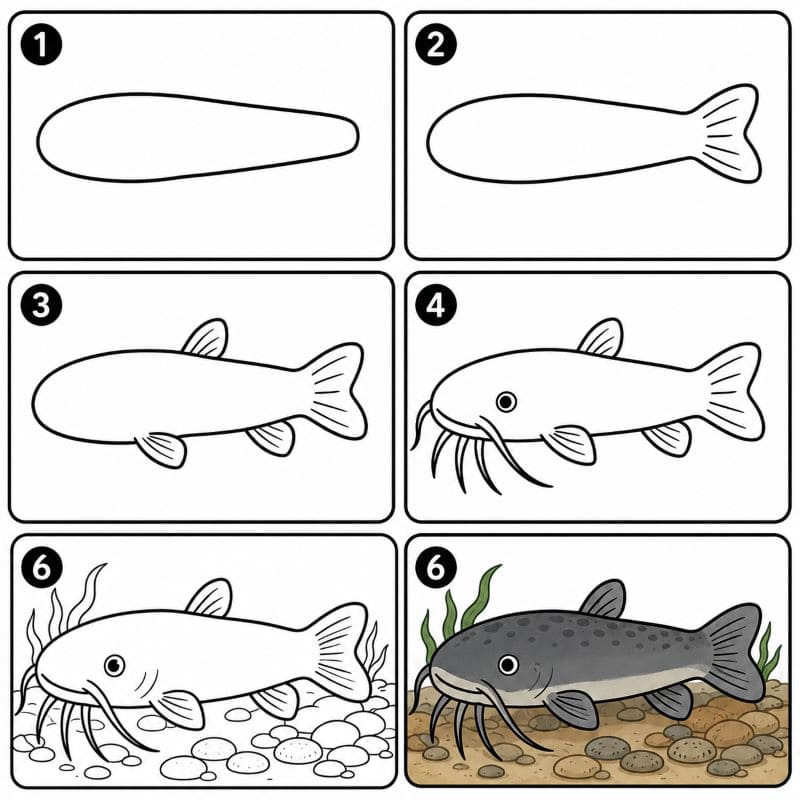 1

2

3

4

6

6